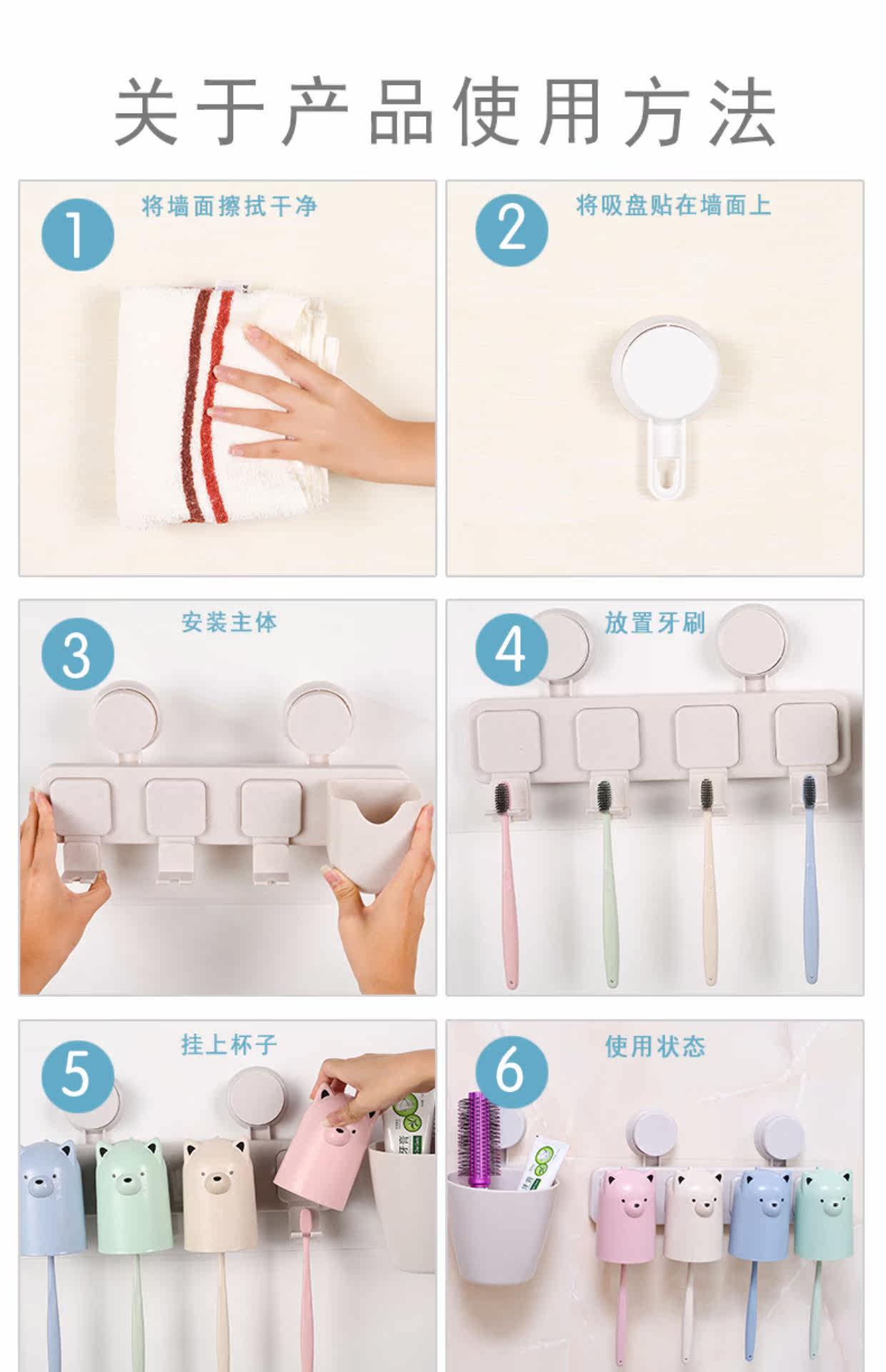 关于产品使用方法

1 将墙面擦拭干净

2 将吸盘贴在墙面上

3 安装主体

4 放置牙刷

5 挂上杯子

6 使用状态