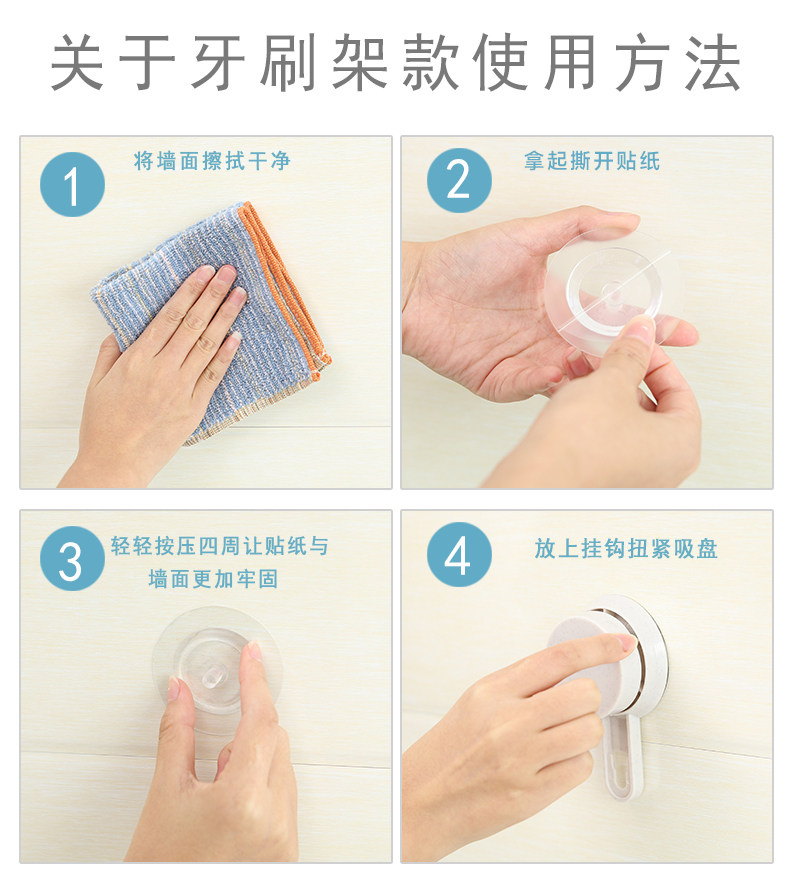 关于牙刷架款使用方法

1 将墙面擦拭干净

2 拿起撕开贴纸

3 轻轻按压四周让贴纸与墙面更加牢固

4 放上挂钩扭紧吸盘