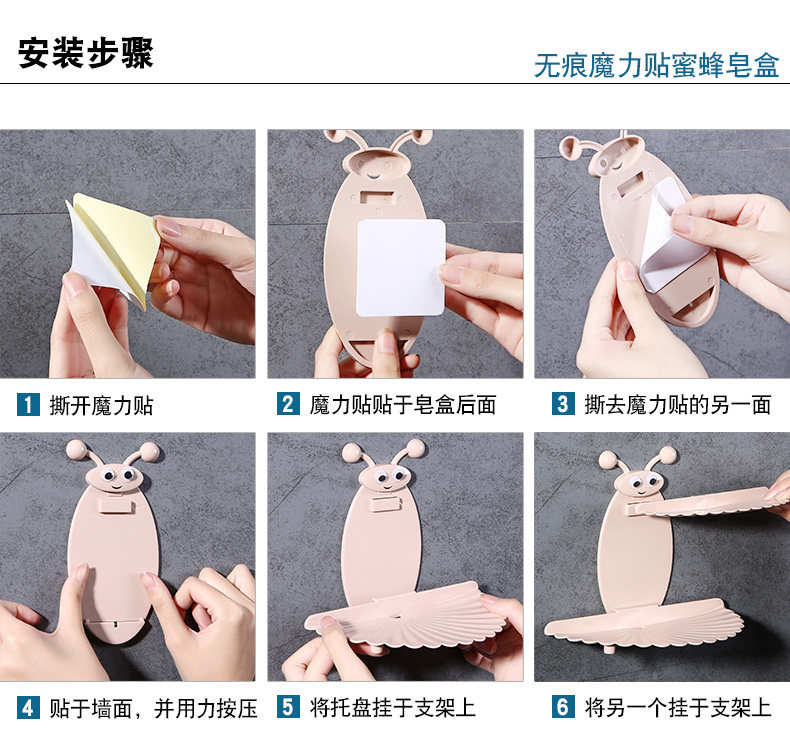 安装步骤

无痕魔力贴蜜蜂皂盒

1 撕开魔力贴

2 魔力贴贴于皂盒后面

3 撕去魔力贴的另一面

4 贴于墙面，并用力按压

5 将托盘挂于支架上

6 将另一个挂于支架上