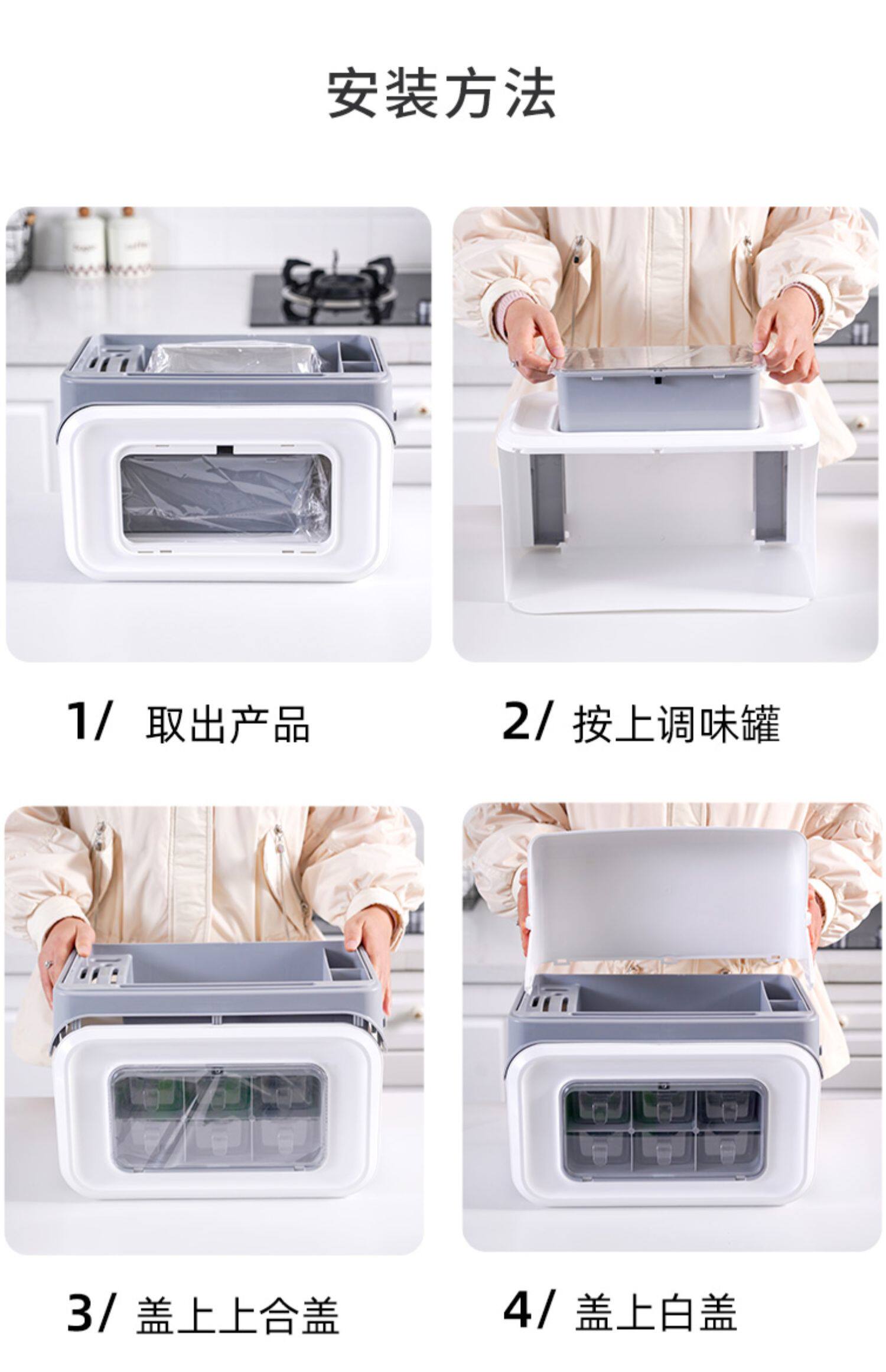 安装方法

1/ 取出产品

2/ 按上调味罐

3/ 盖上上合盖

4/ 盖上白盖