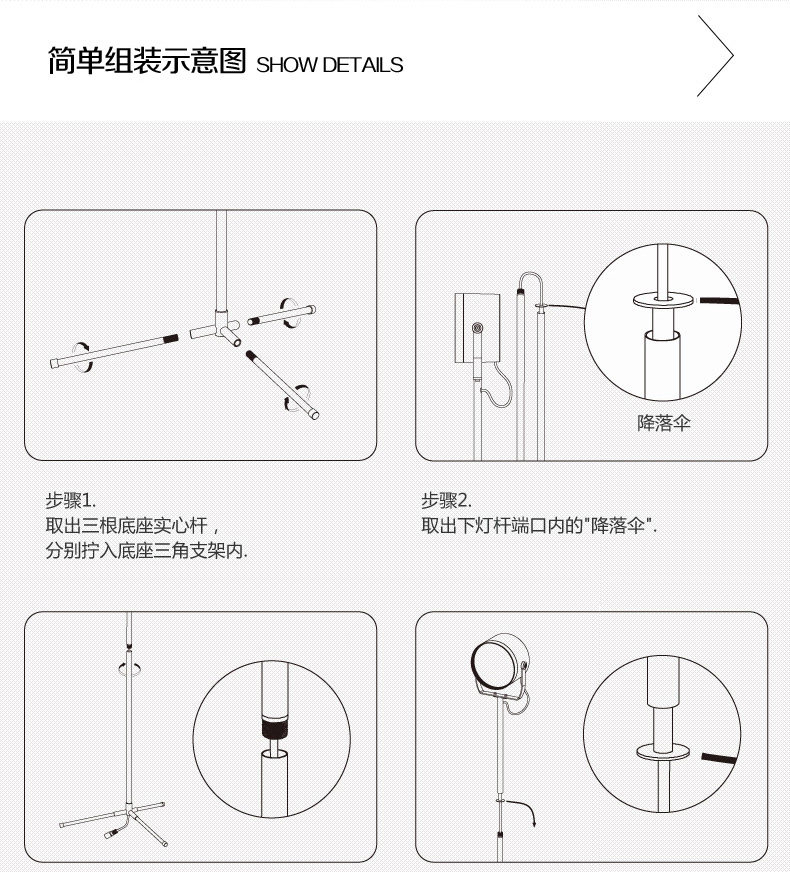 简单组装示意图 SHOW DETAILS

降落伞

步骤1.
取出三根底座实心杆，
分别拧入底座三角支架内.

步骤2.
取出下灯杆端口内的"降落伞".