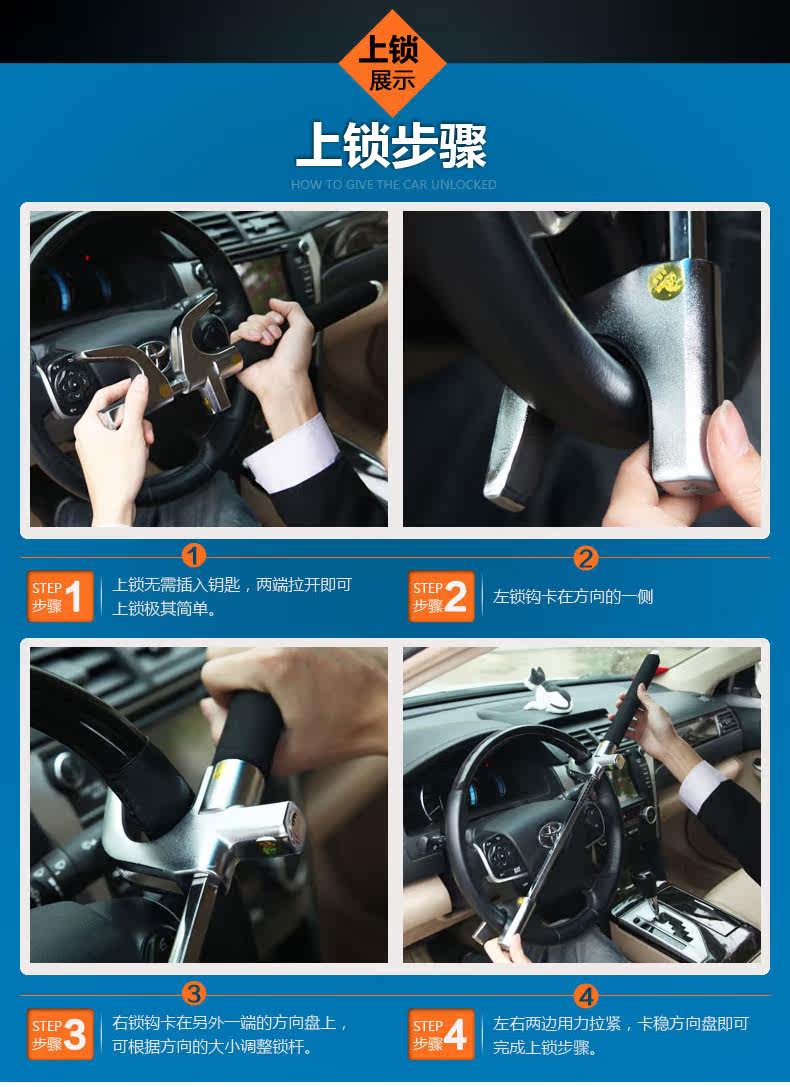 上锁
展示

上锁步骤

HOW TO GIVE THE CAR UNLOCKED

1

STEP 步骤 1

上锁无需插入钥匙，两端拉开即可上锁极其简单。

2

STEP 步骤 2

左锁钩卡在方向的一侧

3

STEP 步骤 3

右锁钩卡在另外一端的方向盘上，可根据方向的大小调整锁杆。

4

STEP 步骤 4

左右两边用力拉紧，卡稳方向盘即可完成上锁步骤。