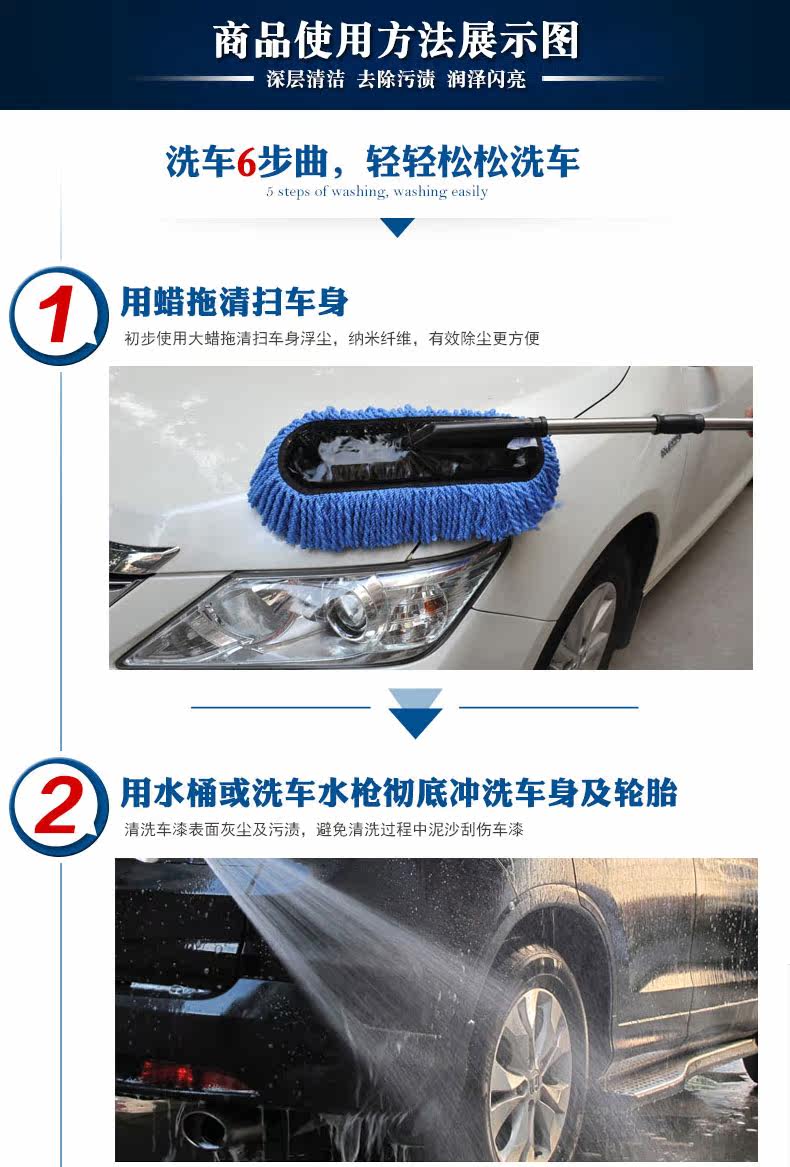 商品使用方法展示图

深层清洁 去除污渍 润泽闪亮

洗车6步曲，轻轻松松洗车

5 steps of washing, washing easily

1

用蜡拖清扫车身

初步使用大蜡拖清扫车身浮尘，纳米纤维，有效除尘更方便

2

用水桶或洗车水枪彻底冲洗车身及轮胎

清洗车漆表面灰尘及污渍，避免清洗过程中泥沙刮伤车漆