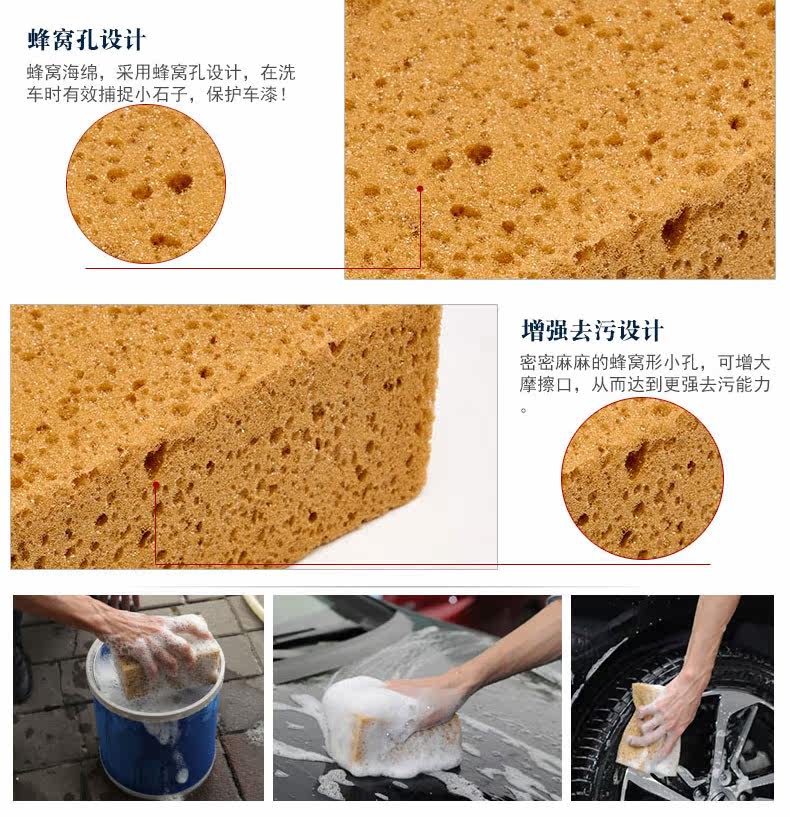 蜂窝孔设计

蜂窝海绵，采用蜂窝孔设计，在洗车时有效捕捉小石子，保护车漆！

增强去污设计

密密麻麻的蜂窝形小孔，可增大摩擦口，从而达到更强去污能力。