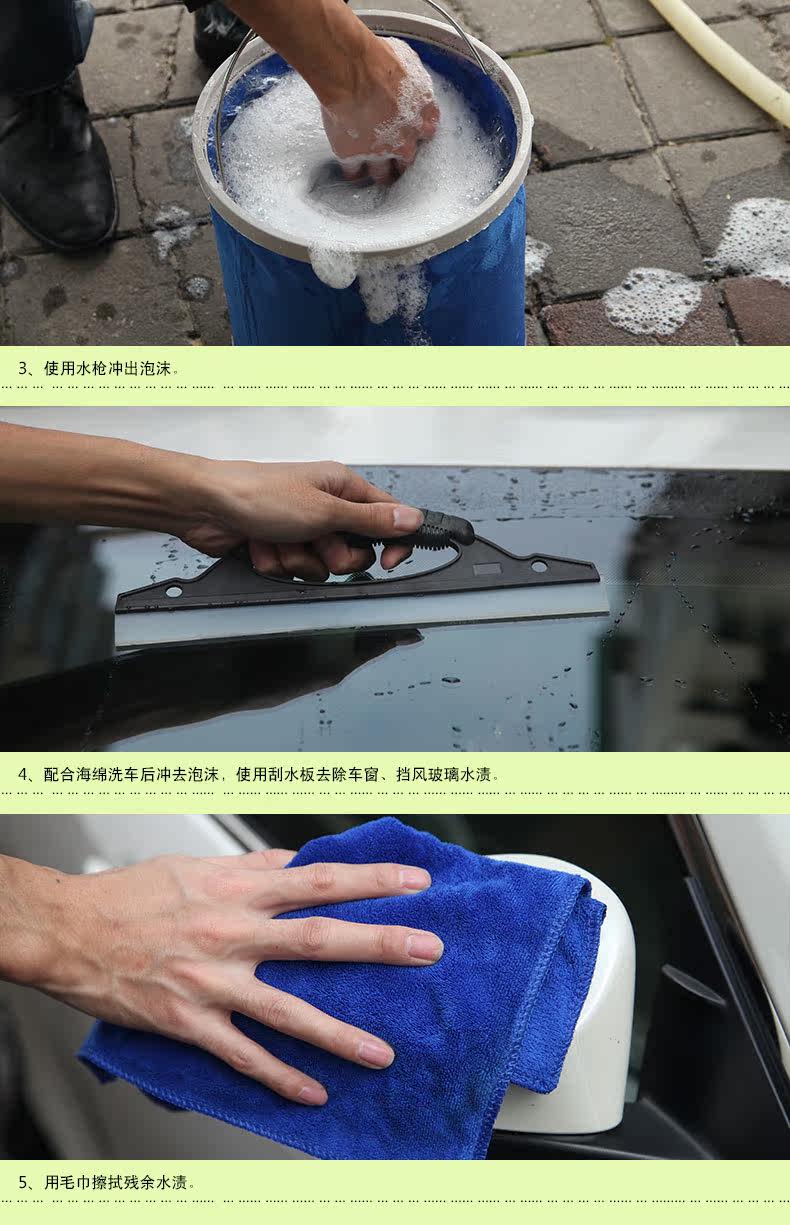 3、使用水枪冲出泡沫。

4、配合海绵洗车后冲去泡沫，使用刮水板去除车窗、挡风玻璃水渍。

5、用毛巾擦拭残余水渍。