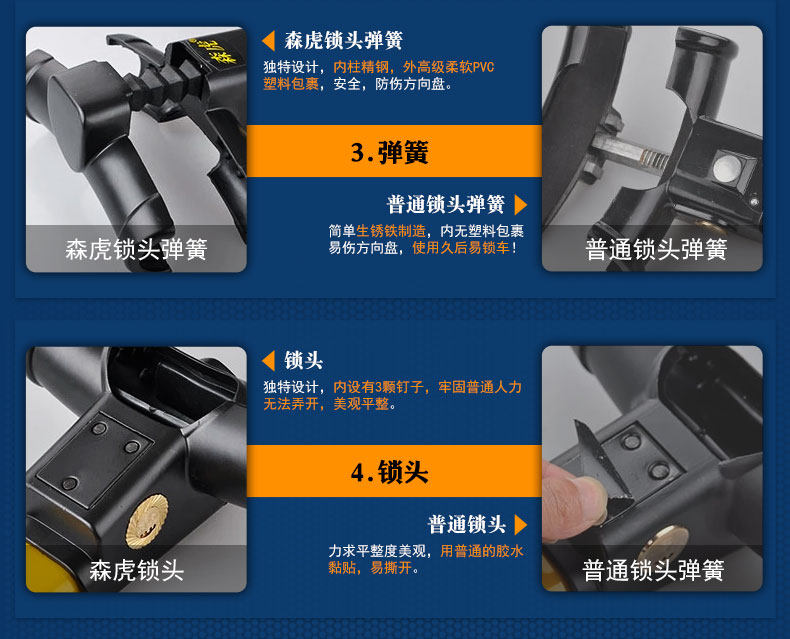 森虎锁头弹簧

森虎锁头弹簧

独特设计，内柱精钢，外高级柔软PVC塑料包裹，安全，防伤方向盘。

3.弹簧

普通锁头弹簧

简单生锈铁制造，内无塑料包裹易伤方向盘，使用久后易锁车！

普通锁头弹簧

森虎锁头

锁头

独特设计，内设有3颗钉子，牢固普通人力无法弄开，美观平整。

4.锁头

普通锁头

力求平整度美观，用普通的胶水黏贴，易撕开。

普通锁头弹簧