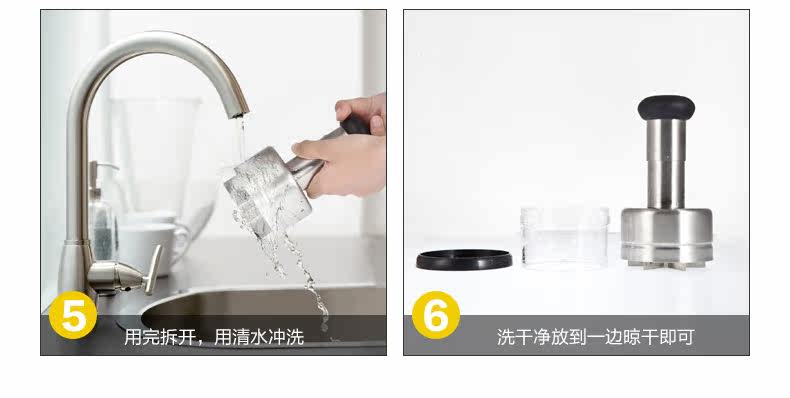 5
用完拆开，用清水冲洗

6
洗干净放到一边晾干即可