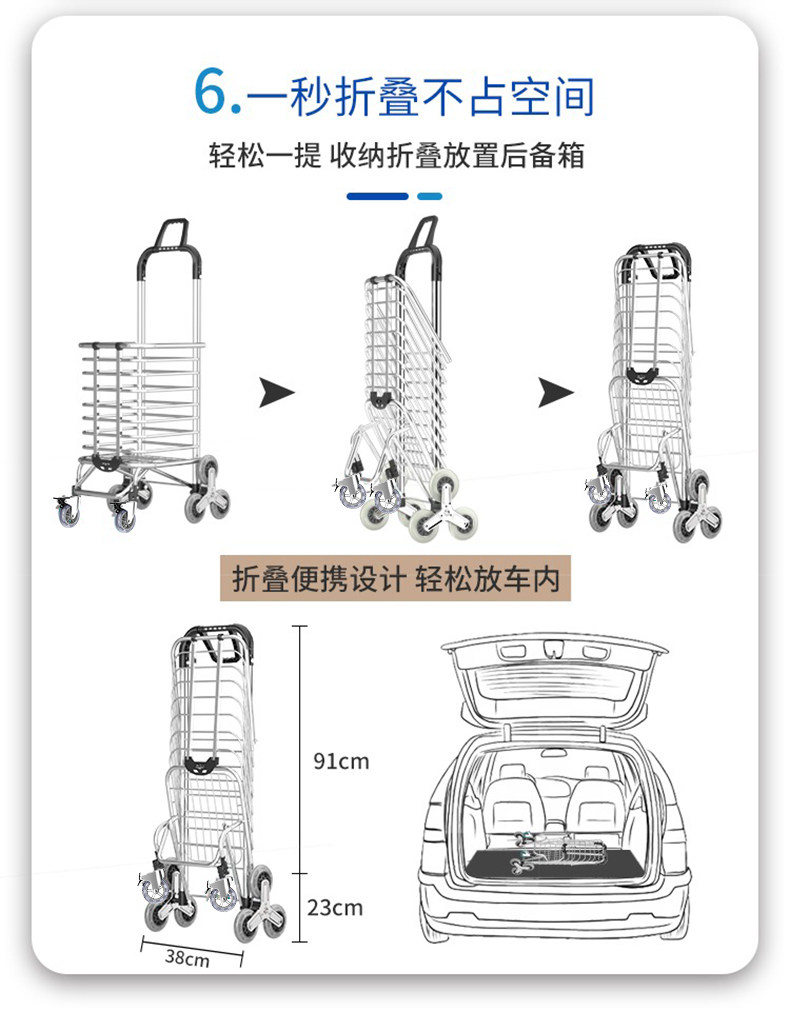 6.一秒折叠不占空间

轻松一提 收纳折叠放置后备箱

折叠便携设计 轻松放车内

91cm

23cm

38cm