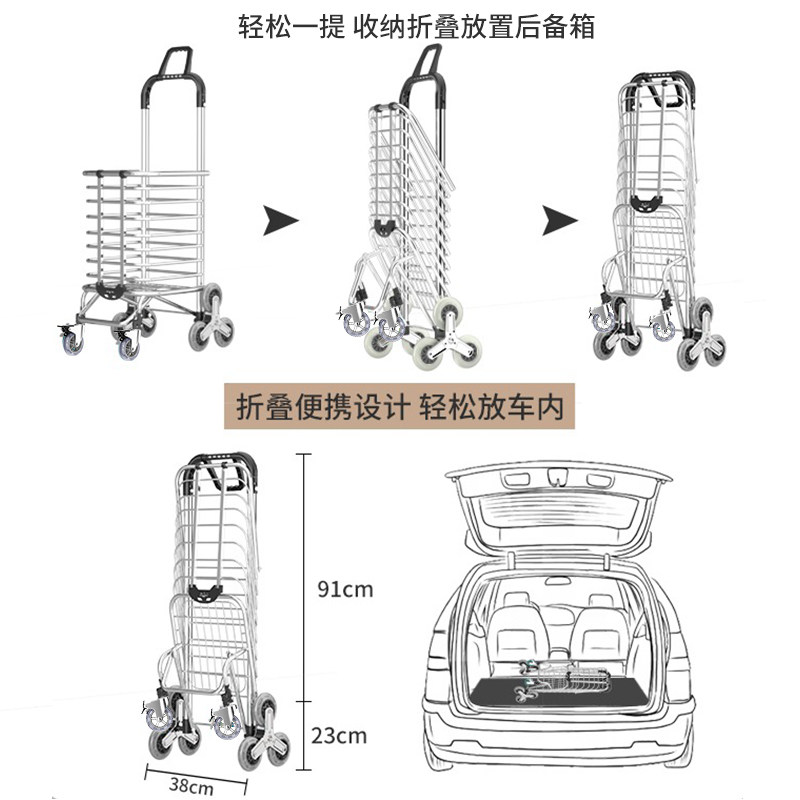 轻松一提 收纳折叠放置后备箱

折叠便携设计 轻松放车内

91cm

23cm

38cm