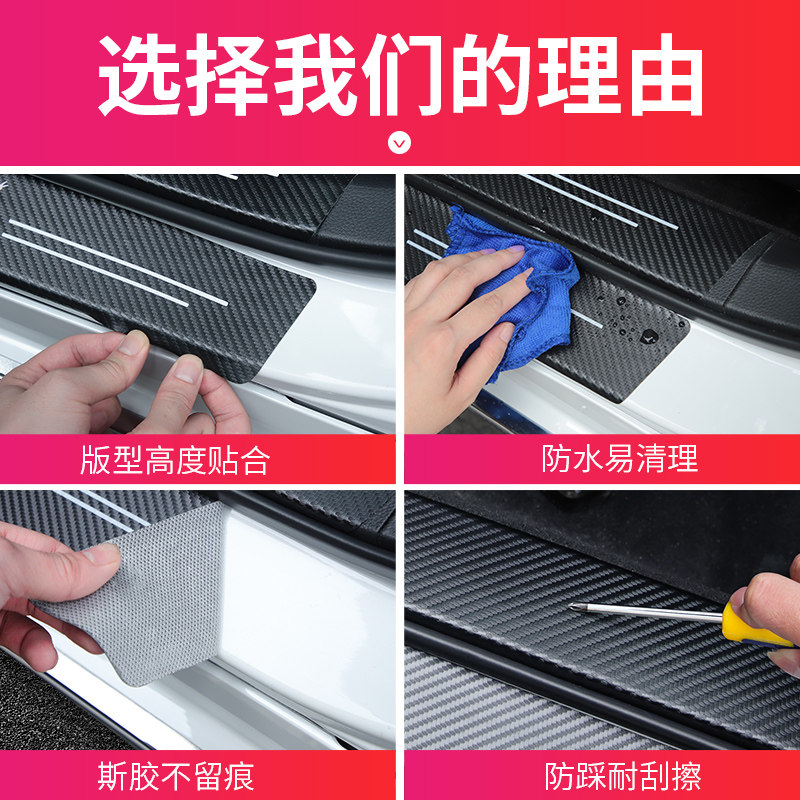 选择我们的理由

版型高度贴合

防水易清理

斯胶不留痕

防踩耐刮擦