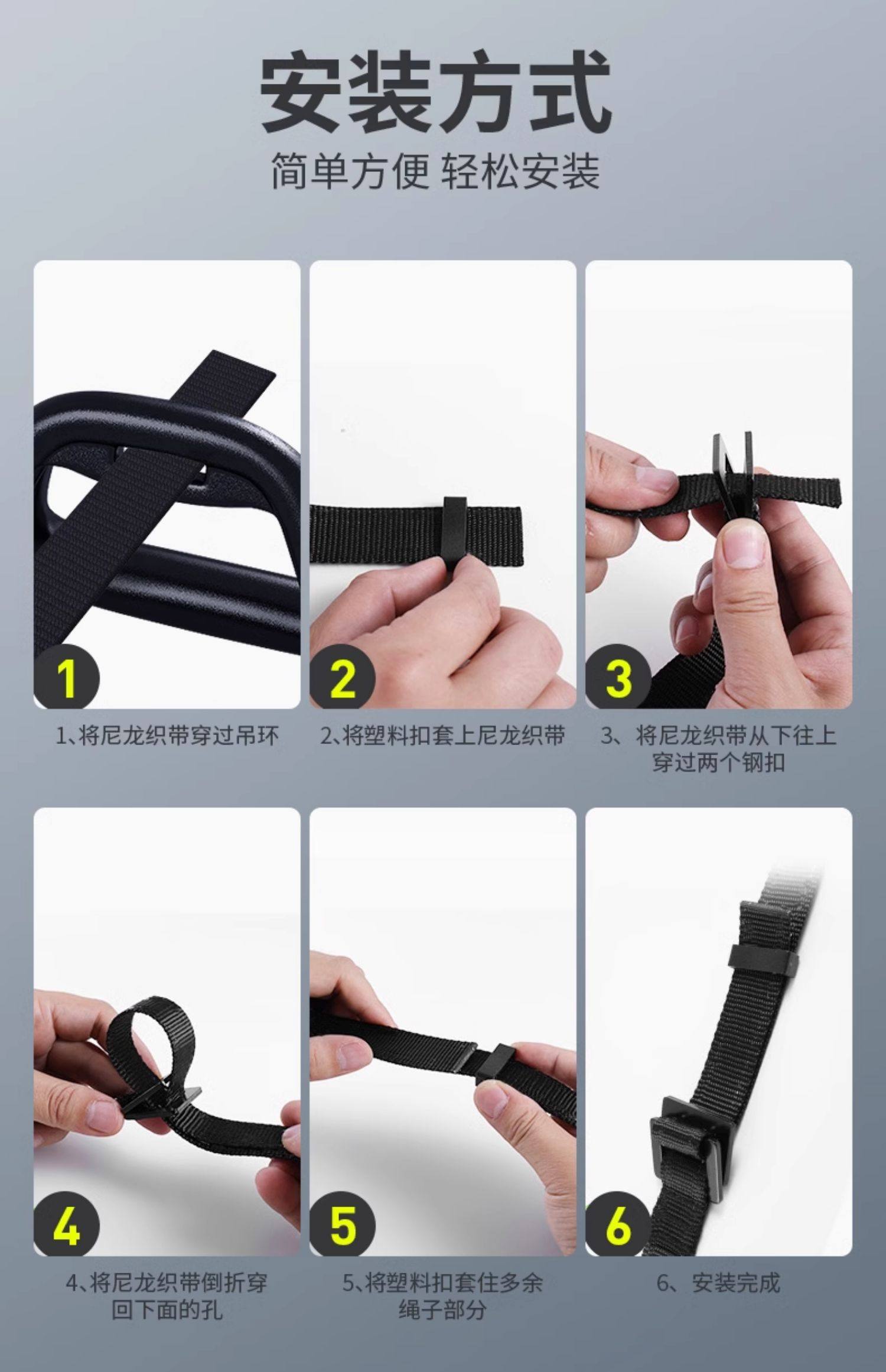 安装方式

简单方便 轻松安装

1

1、将尼龙织带穿过吊环

2

2、将塑料扣套上尼龙织带

3

3、将尼龙织带从下往上穿过两个钢扣

4

4、将尼龙织带倒折穿回下面的孔

5

5、将塑料扣套住多余绳子部分

6

6、安装完成