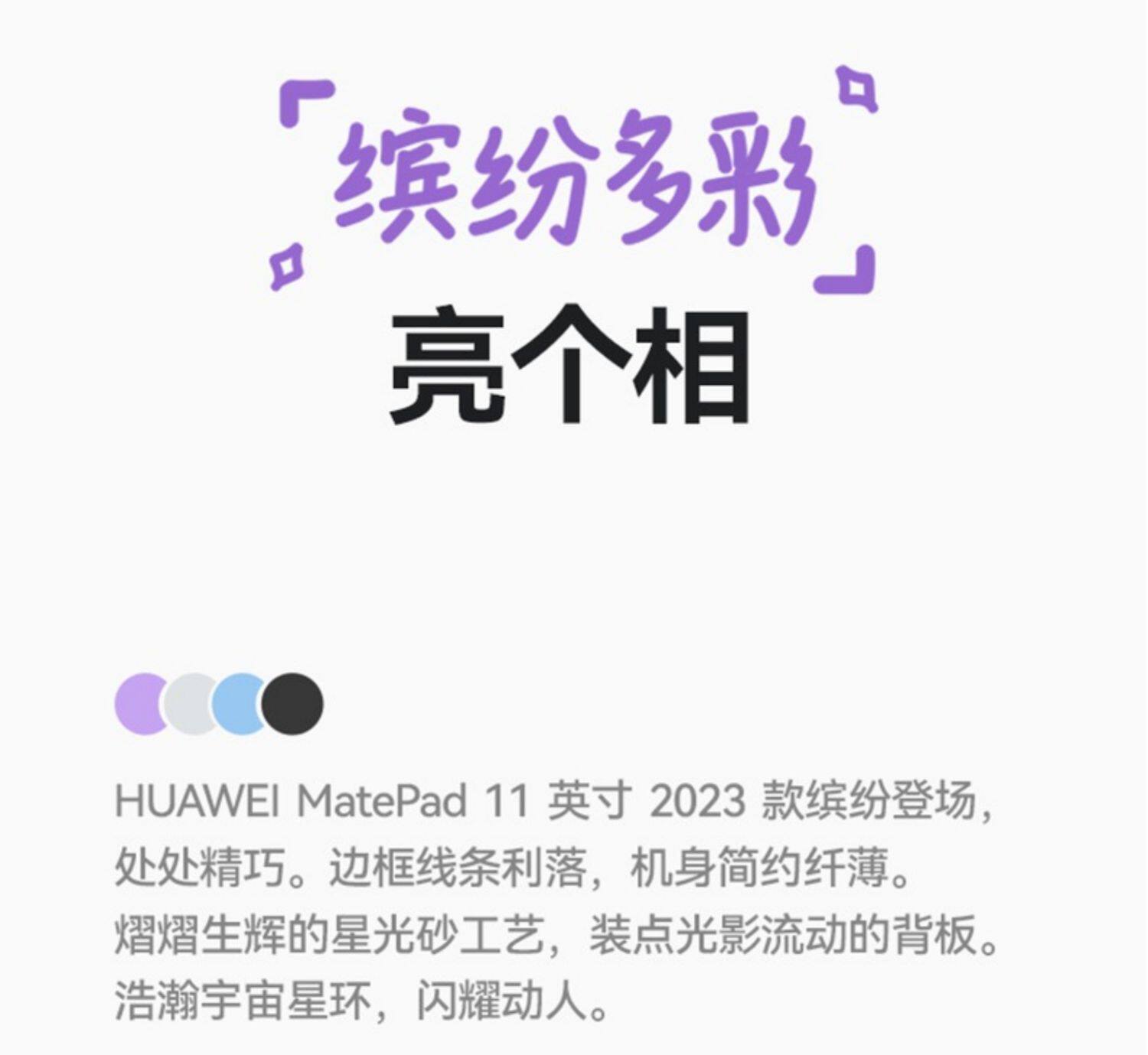 「缤纷多彩」

亮个相

HUAWEI MatePad 11英寸2023款缤纷登场，处处精巧。边框线条利落，机身简约纤薄。熠熠生辉的星光砂工艺，装点光影流动的背板。浩瀚宇宙星环，闪耀动人。