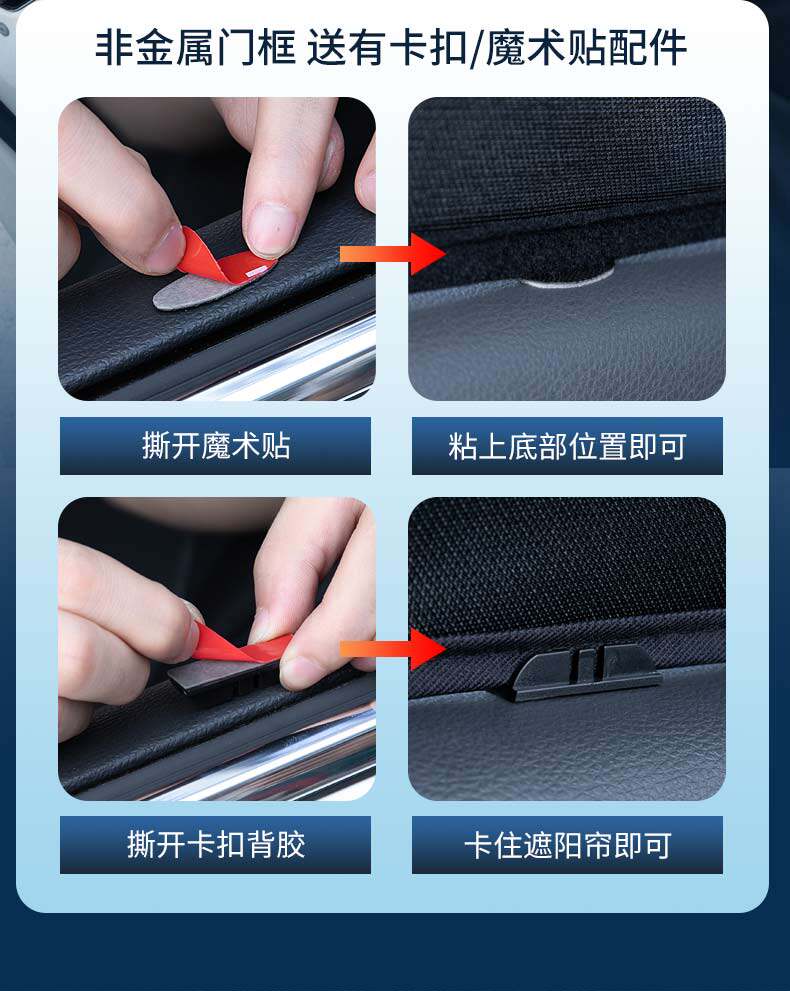 非金属门框 送有卡扣/魔术贴配件

撕开魔术贴

粘上底部位置即可

撕开卡扣背胶

卡住遮阳帘即可