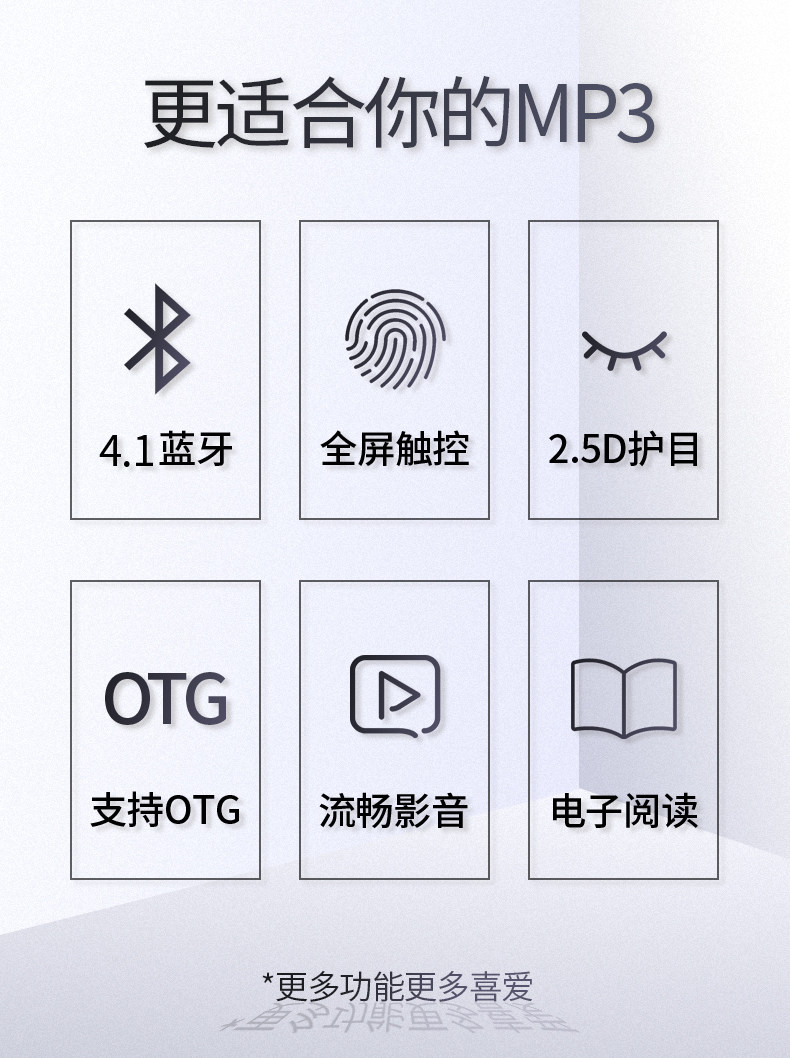 更适合你的MP3

4.1蓝牙

全屏触控

2.5D护目

OTG

支持OTG

流畅影音

电子阅读

*更多功能更多喜爱