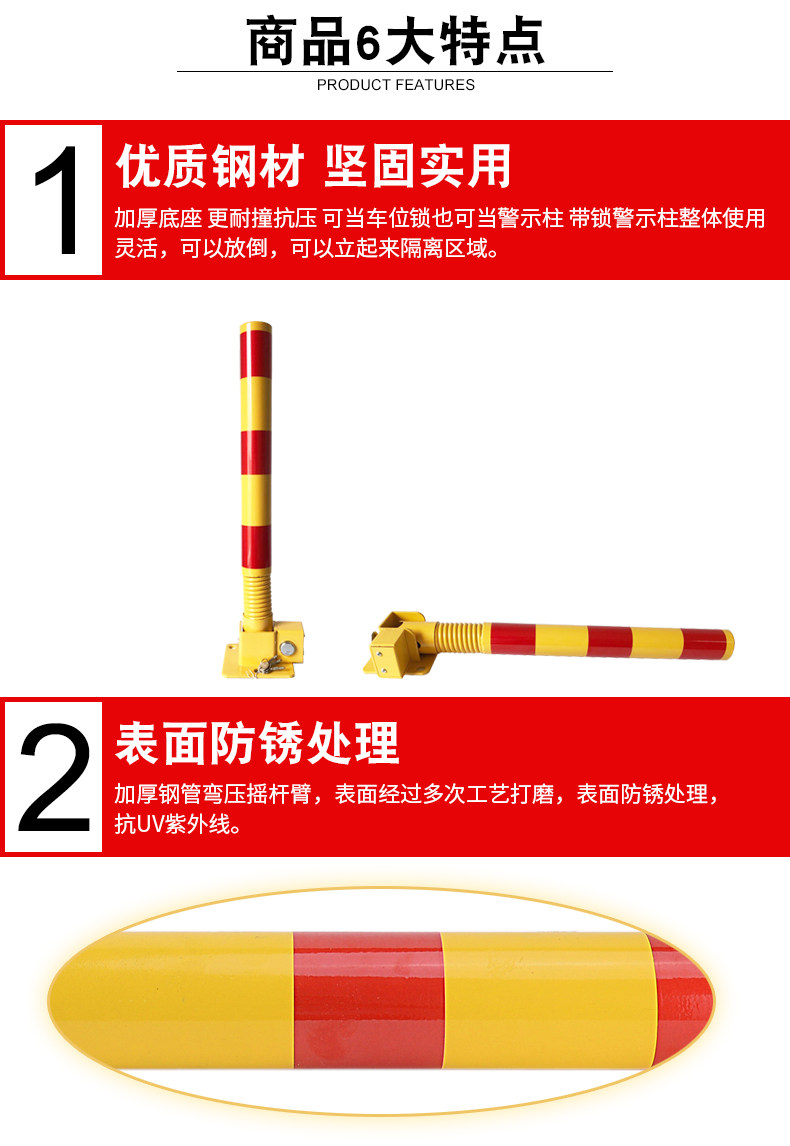 商品6大特点
PRODUCT FEATURES

1
优质钢材 坚固实用
加厚底座 更耐撞抗压 可当车位锁也可当警示柱 带锁警示柱整体使用灵活，可以放倒，可以立起来隔离区域。

2
表面防锈处理
加厚钢管弯压摇杆臂，表面经过多次工艺打磨，表面防锈处理，抗UV紫外线。