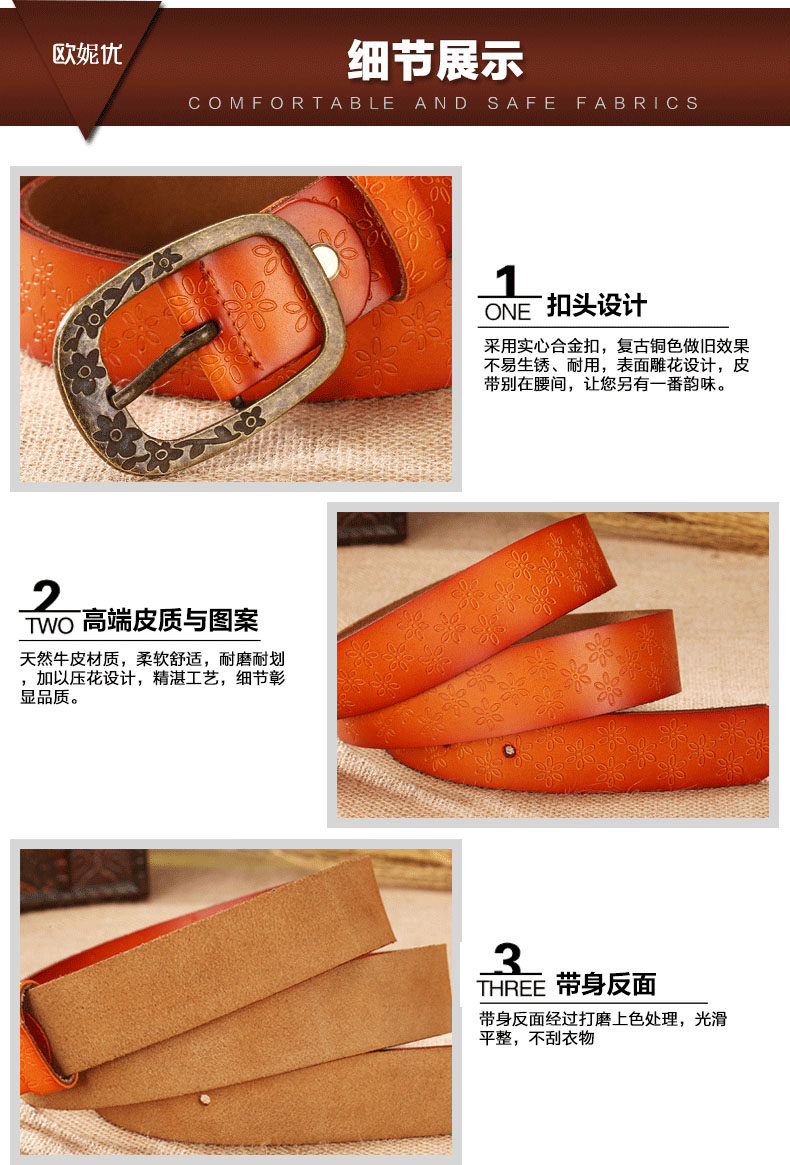 欧妮优

细节展示

COMFORTABLE AND SAFE FABRICS

1 ONE 扣头设计

采用实心合金扣，复古铜色做旧效果不易生锈、耐用，表面雕花设计，皮带别在腰间，让您另有一番韵味。

2 TWO 高端皮质与图案

天然牛皮材质，柔软舒适，耐磨耐划，加以压花设计，精湛工艺，细节彰显品质。

3 THREE 带身反面

带身反面经过打磨上色处理，光滑平整，不刮衣物