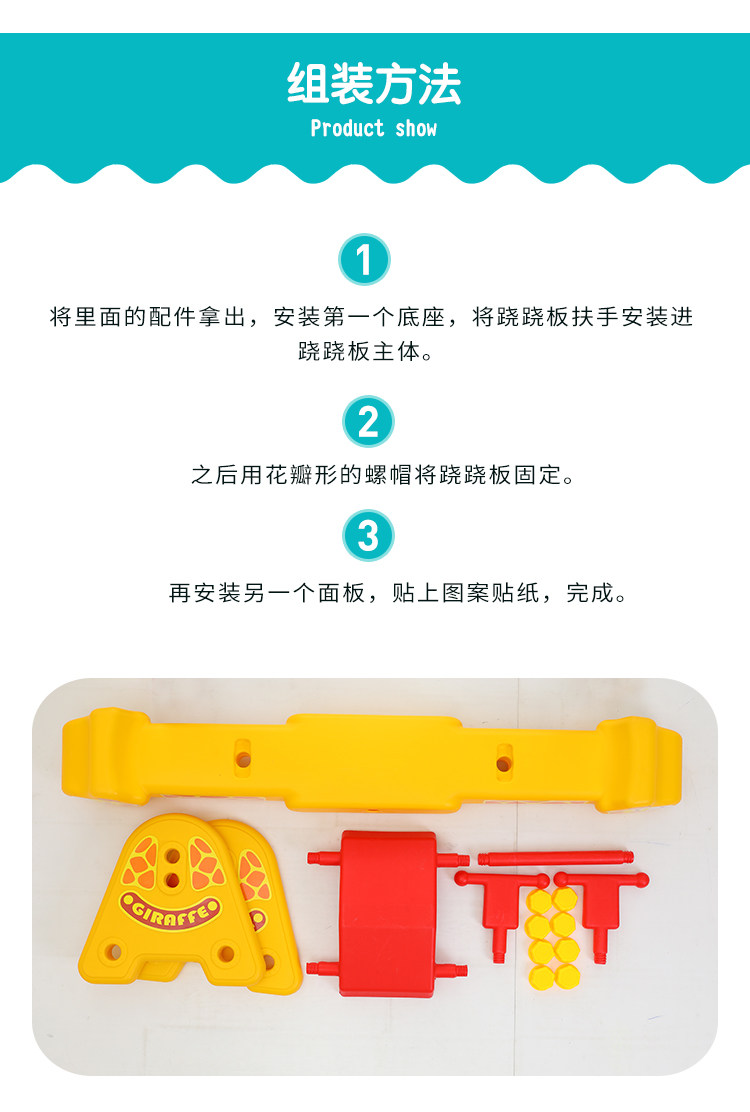 组装方法
Product show

1
将里面的配件拿出，安装第一个底座，将跷跷板扶手安装进跷跷板主体。

2
之后用花瓣形的螺帽将跷跷板固定。

3
再安装另一个面板，贴上图案贴纸，完成。

GIRAFFE