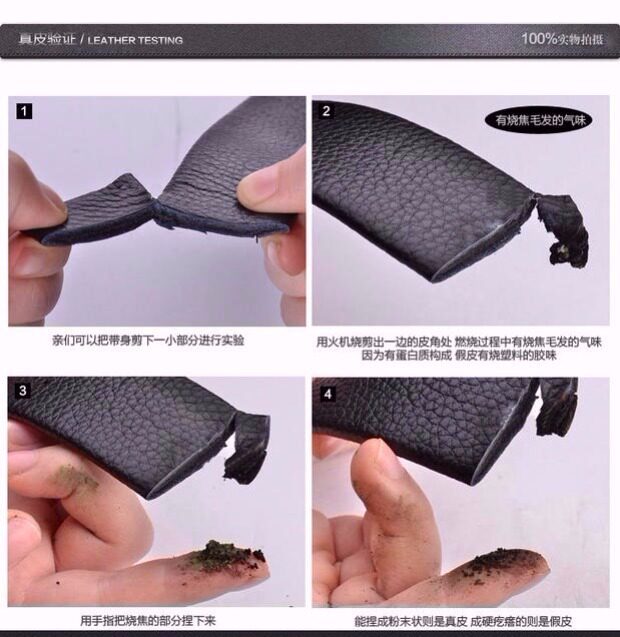 真皮验证 / LEATHER TESTING

100%实物拍摄

1

亲们可以把带身剪下一小部分进行实验

2

有烧焦毛发的气味

用火机烧剪出一边的皮角处 燃烧过程中有烧焦毛发的气味 因为有蛋白质构成 假皮有烧塑料的胶味

3

用手指把烧焦的部分捏下来

4

能捏成粉末状则是真皮 成硬疙瘩的则是假皮