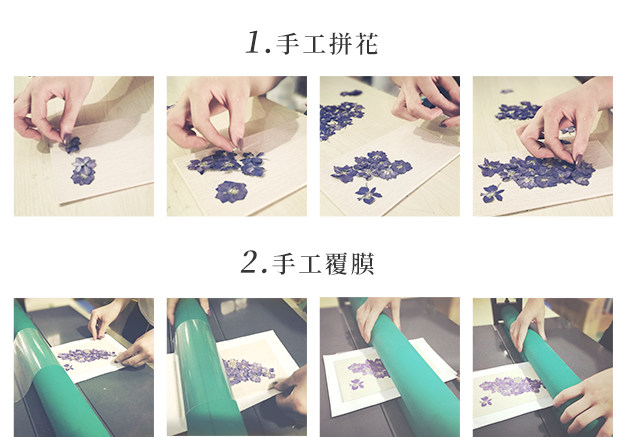 1.手工拼花

2.手工覆膜