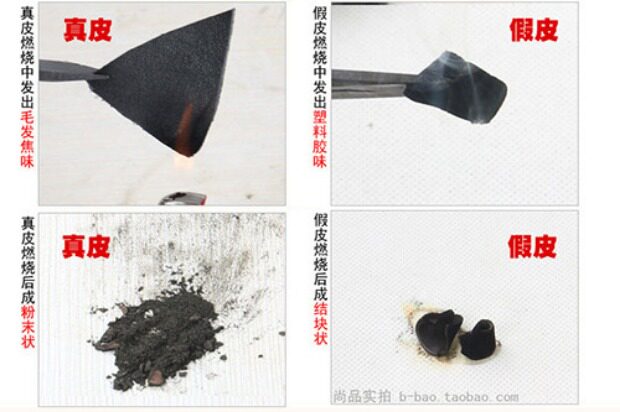 真皮燃烧中发出毛发焦味

真皮

假皮燃烧中发出塑料胶味

假皮

真皮燃烧后成粉末状

真皮

假皮燃烧后成结块状

假皮

尚品实拍 b-bao.taobao.com