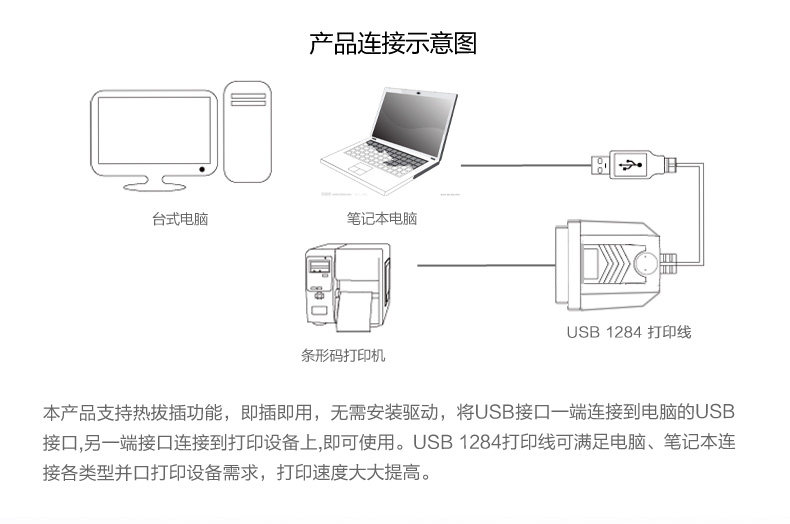 产品连接示意图

台式电脑

笔记本电脑

条形码打印机

USB 1284 打印线

本产品支持热拔插功能，即插即用，无需安装驱动，将USB接口一端连接到电脑的USB接口,另一端接口连接到打印设备上,即可使用。USB 1284打印线可满足电脑、笔记本连接各类型并口打印设备需求，打印速度大大提高。