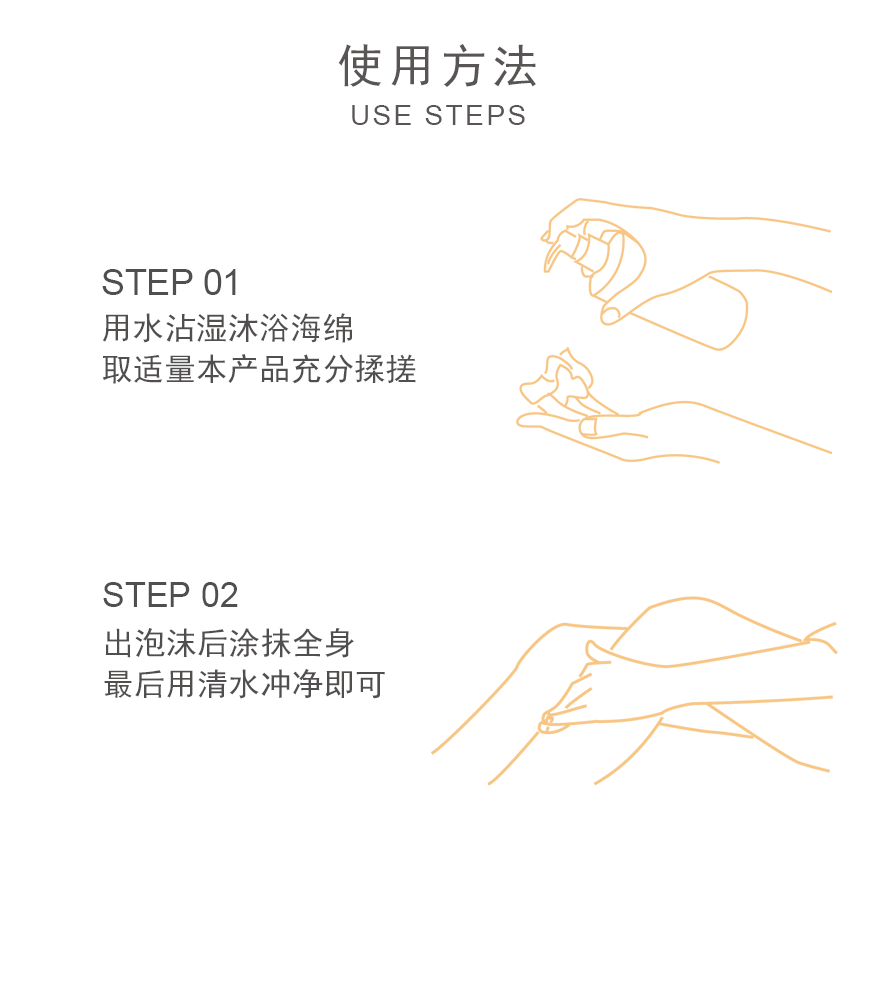 使用方法
USE STEPS

STEP 01
用水沾湿沐浴海绵
取适量本产品充分揉搓

STEP 02
出泡沫后涂抹全身
最后用清水冲净即可