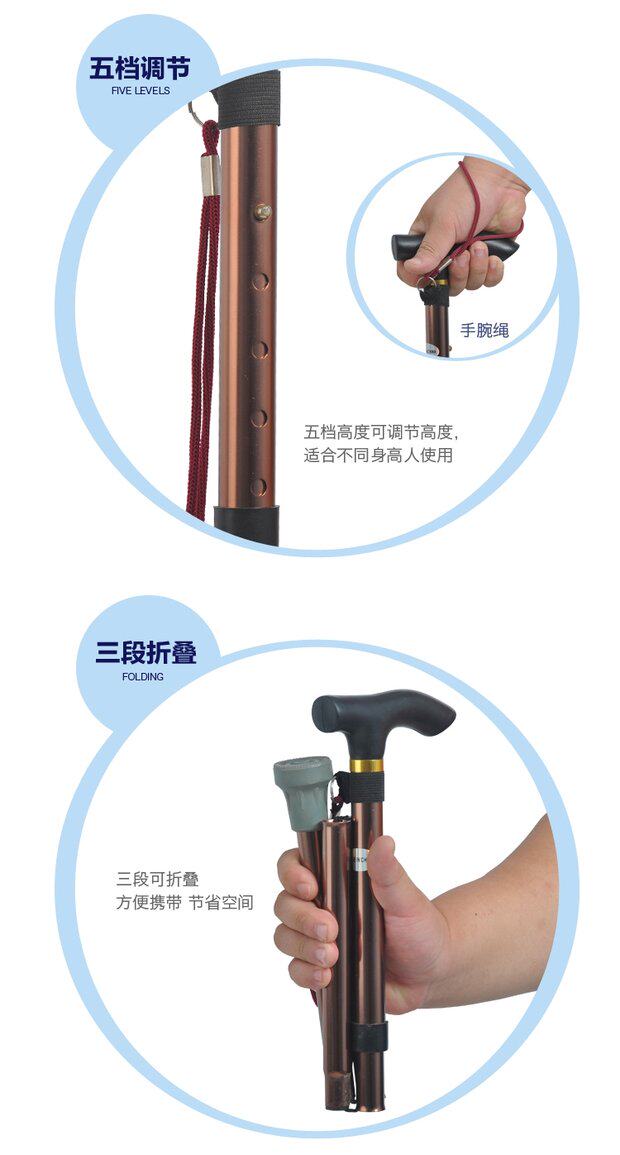 五档调节
FIVE LEVELS

手腕绳

五档高度可调节高度,
适合不同身高人使用

三段折叠
FOLDING

三段可折叠
方便携带 节省空间