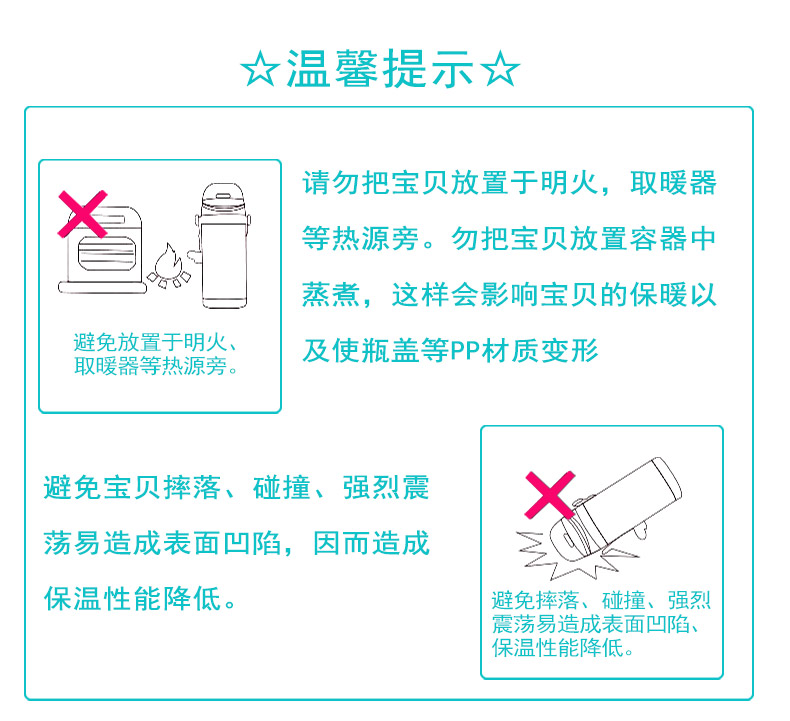 ☆温馨提示☆

避免放置于明火、取暖器等热源旁。

请勿把宝贝放置于明火，取暖器等热源旁。勿把宝贝放置容器中蒸煮，这样会影响宝贝的保暖以及使瓶盖等PP材质变形

避免宝贝摔落、碰撞、强烈震荡易造成表面凹陷，因而造成保温性能降低。

避免摔落、碰撞、强烈震荡易造成表面凹陷、保温性能降低。