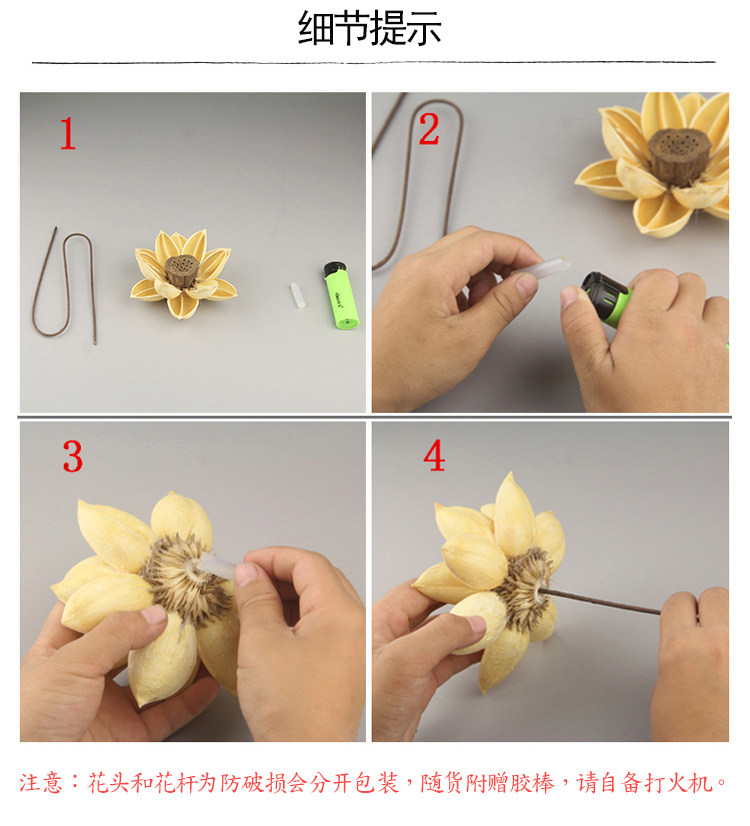 细节提示

1

2

3

4

注意：花头和花杆为防破损会分开包装，随货附赠胶棒，请自备打火机。