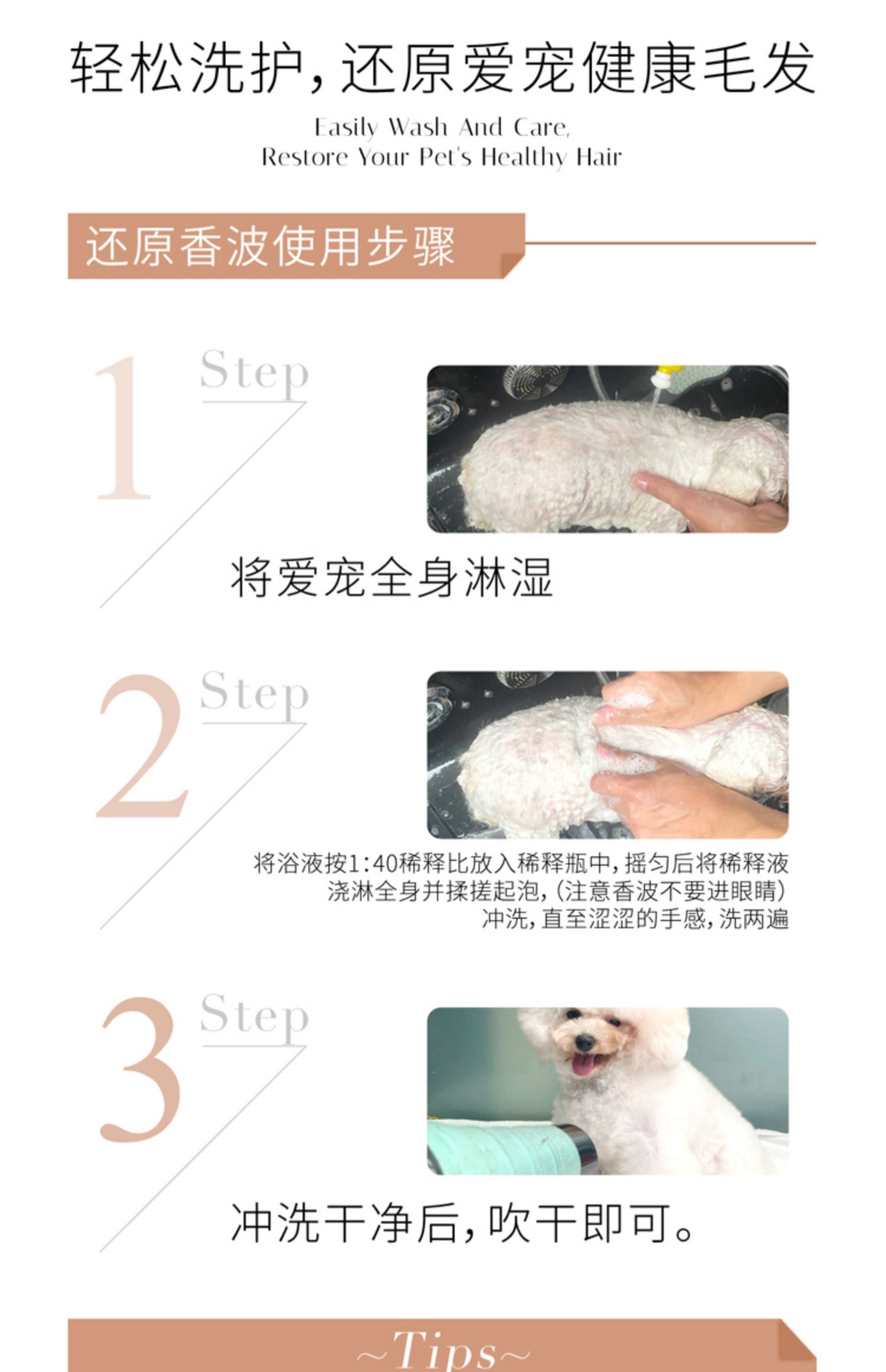 轻松洗护，还原爱宠健康毛发

Easily Wash And Care,
Restore Your Pet's Healthy Hair

还原香波使用步骤

1 Step

将爱宠全身淋湿

2 Step

将浴液按1:40稀释比放入稀释瓶中，摇匀后将稀释液浇淋全身并揉搓起泡，（注意香波不要进眼睛）冲洗，直至涩涩的手感，洗两遍

3 Step

冲洗干净后，吹干即可。

~Tips~