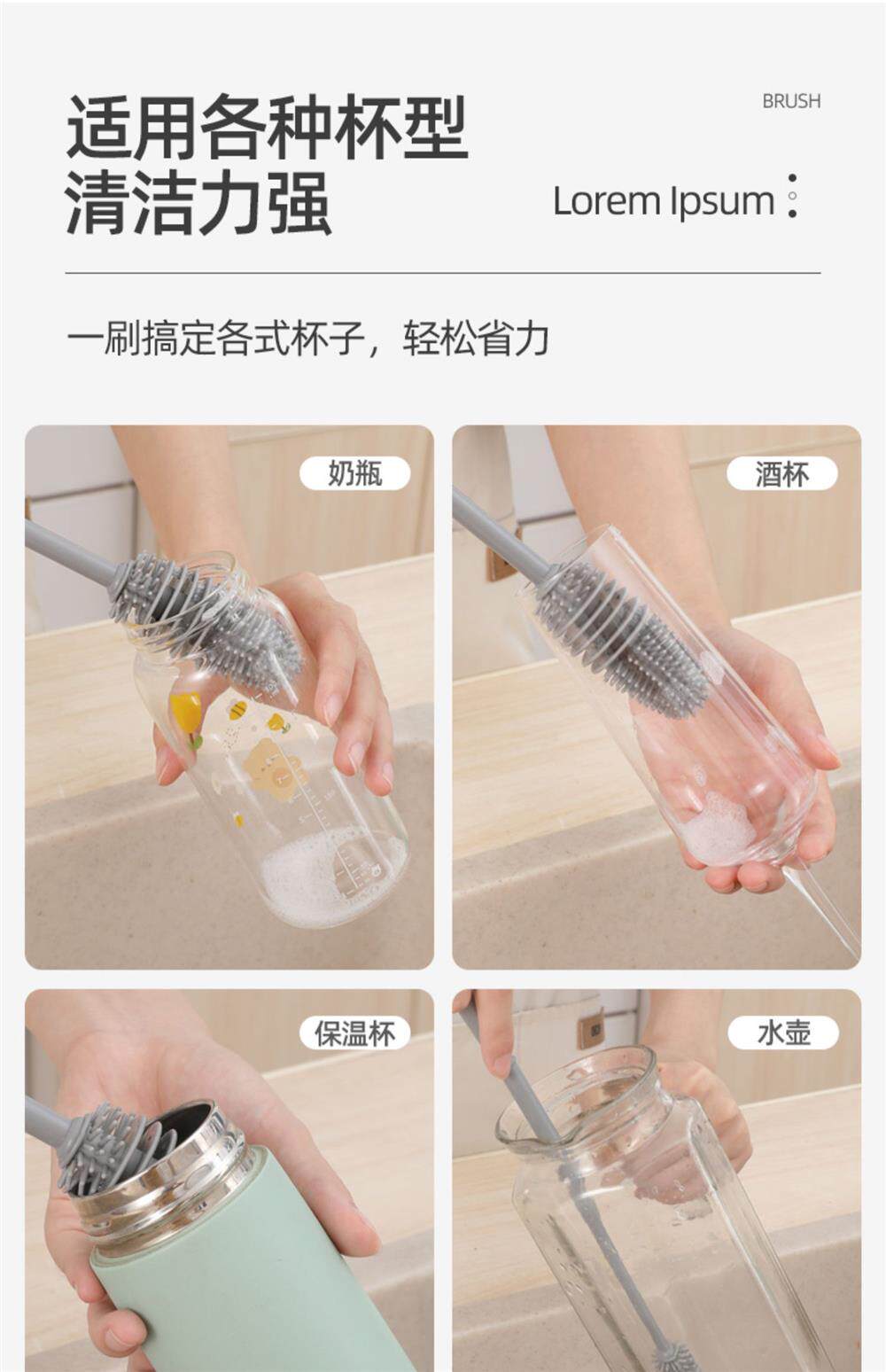 适用各种杯型
清洁力强

BRUSH

Lorem Ipsum

一刷搞定各式杯子，轻松省力

奶瓶

酒杯

保温杯

水壶