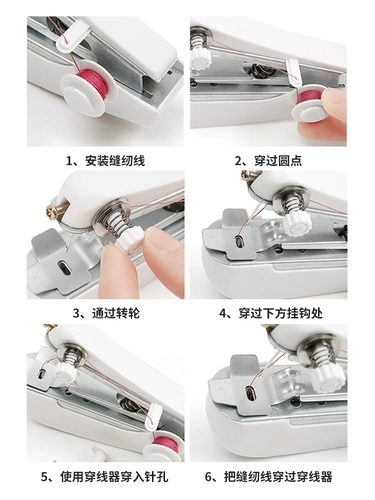 1、安装缝纫线

2、穿过圆点

3、通过转轮

4、穿过下方挂钩处

5、使用穿线器穿入针孔

6、把缝纫线穿过穿线器