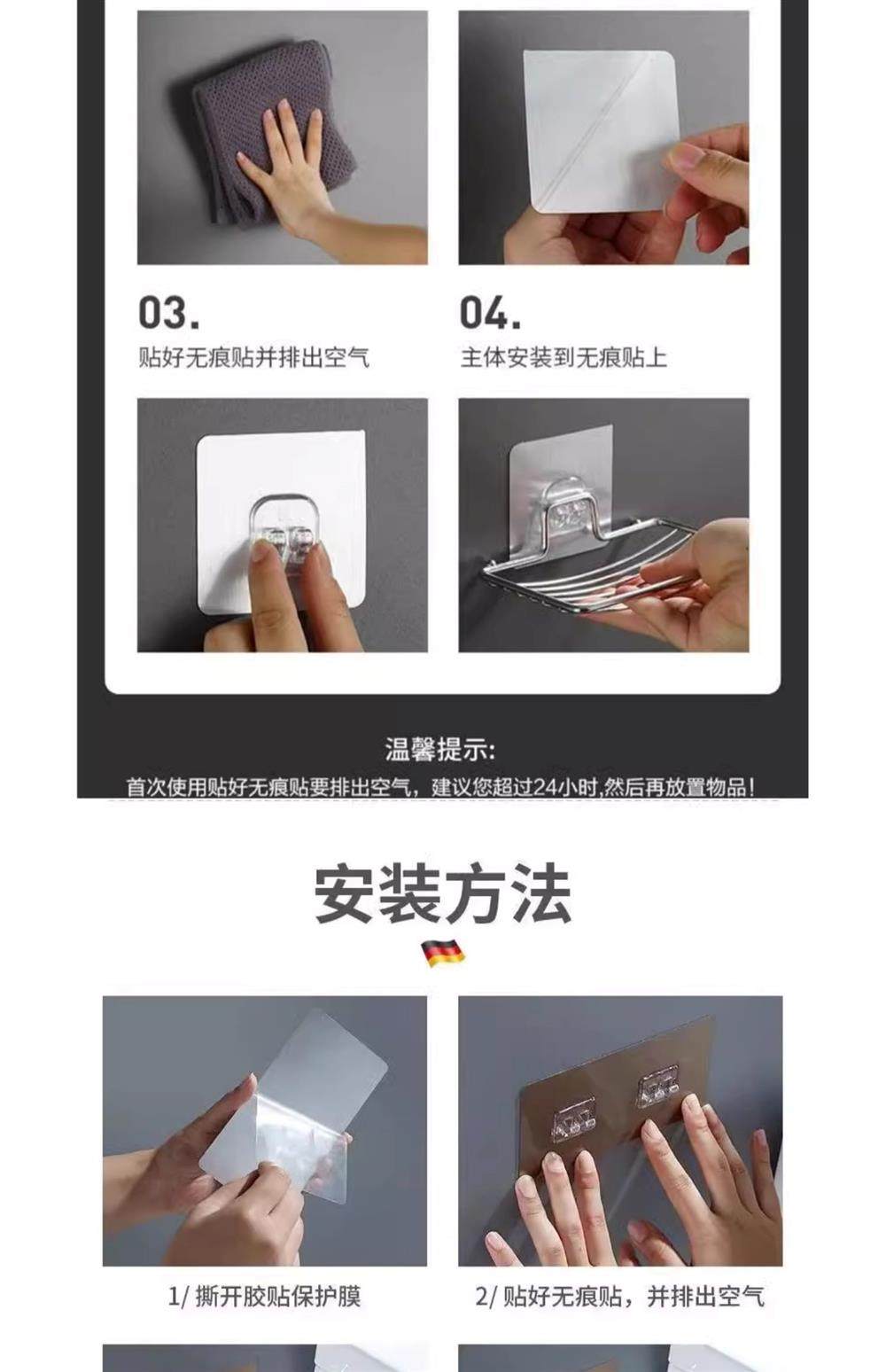 03.
贴好无痕贴并排出空气

04.
主体安装到无痕贴上

温馨提示:
首次使用贴好无痕贴要排出空气，建议您超过24小时,然后再放置物品!

安装方法

1/ 撕开胶贴保护膜

2/ 贴好无痕贴，并排出空气