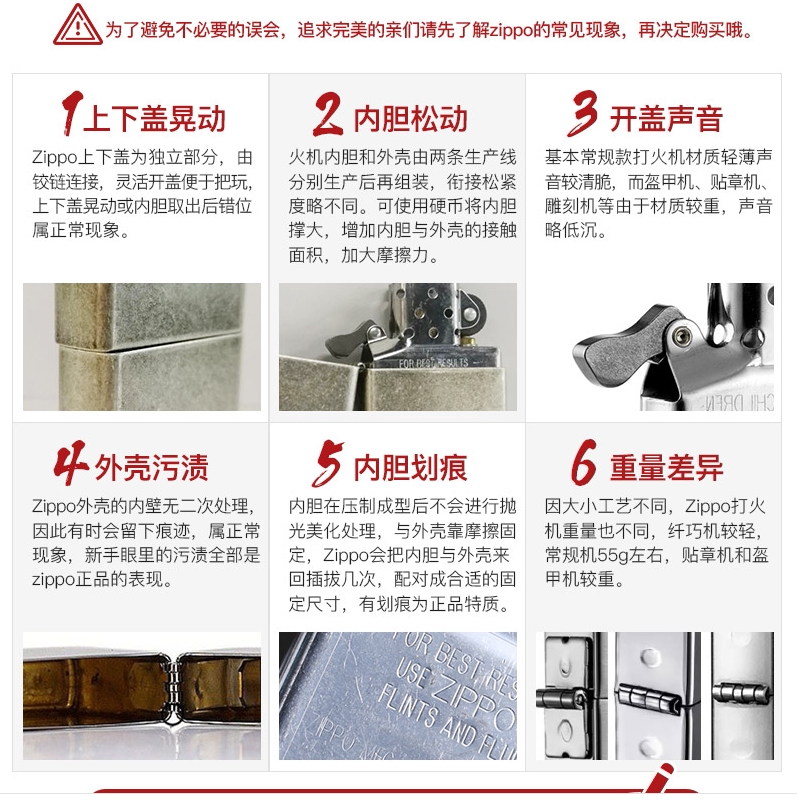 为了避免不必要的误会，追求完美的亲们请先了解zippo的常见现象，再决定购买哦。

1 上下盖晃动

Zippo上下盖为独立部分，由铰链连接，灵活开盖便于把玩，上下盖晃动或内胆取出后错位属正常现象。

2 内胆松动

火机内胆和外壳由两条生产线分别生产后再组装，衔接松紧度略不同。可使用硬币将内胆撑大，增加内胆与外壳的接触面积，加大摩擦力。

FOR BEST RESULTS

3 开盖声音

基本常规款打火机材质轻薄声音较清脆，而盔甲机、贴章机、雕刻机等由于材质较重，声音略低沉。

CHILDREN

4 外壳污渍

Zippo外壳的内壁无二次处理，因此有时会留下痕迹，属正常现象，新手眼里的污渍全部是zippo正品的表现。

5 内胆划痕

内胆在压制成型后不会进行抛光美化处理，与外壳靠摩擦固定，Zippo会把内胆与外壳来回插拔几次，配对成合适的固定尺寸，有划痕为正品特质。

FOR BEST RES USE ZIPPO FLINTS AND FLU ZIPPO MFG

6 重量差异

因大小工艺不同，Zippo打火机重量也不同，纤巧机较轻，常规机55g左右，贴章机和盔甲机较重。