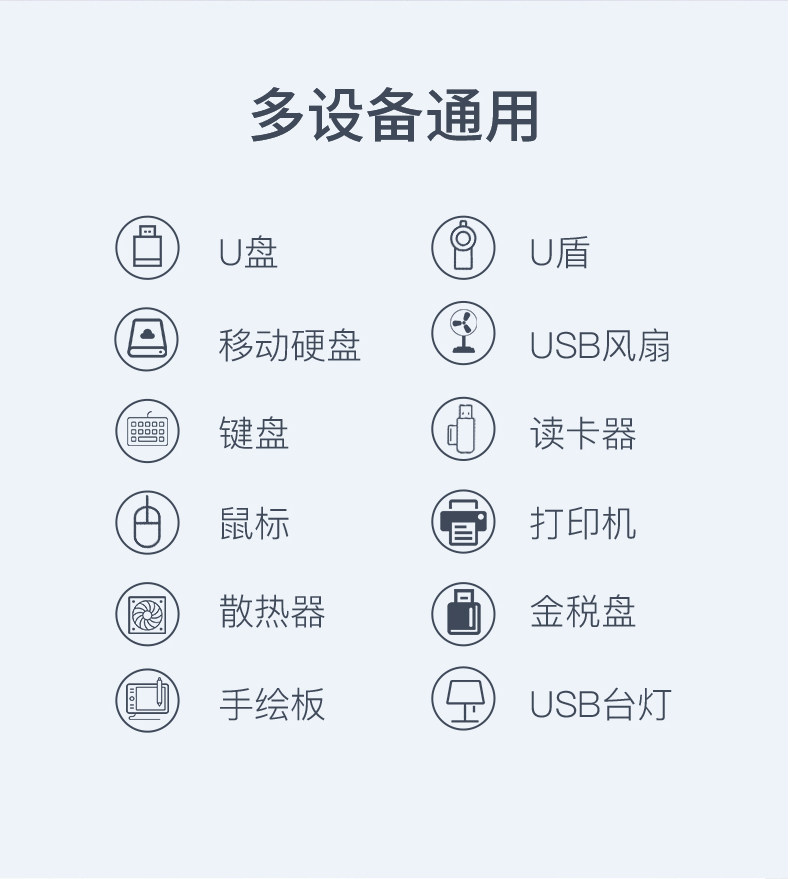 多设备通用

U盘

移动硬盘

键盘

鼠标

散热器

手绘板

U盾

USB风扇

读卡器

打印机

金税盘

USB台灯