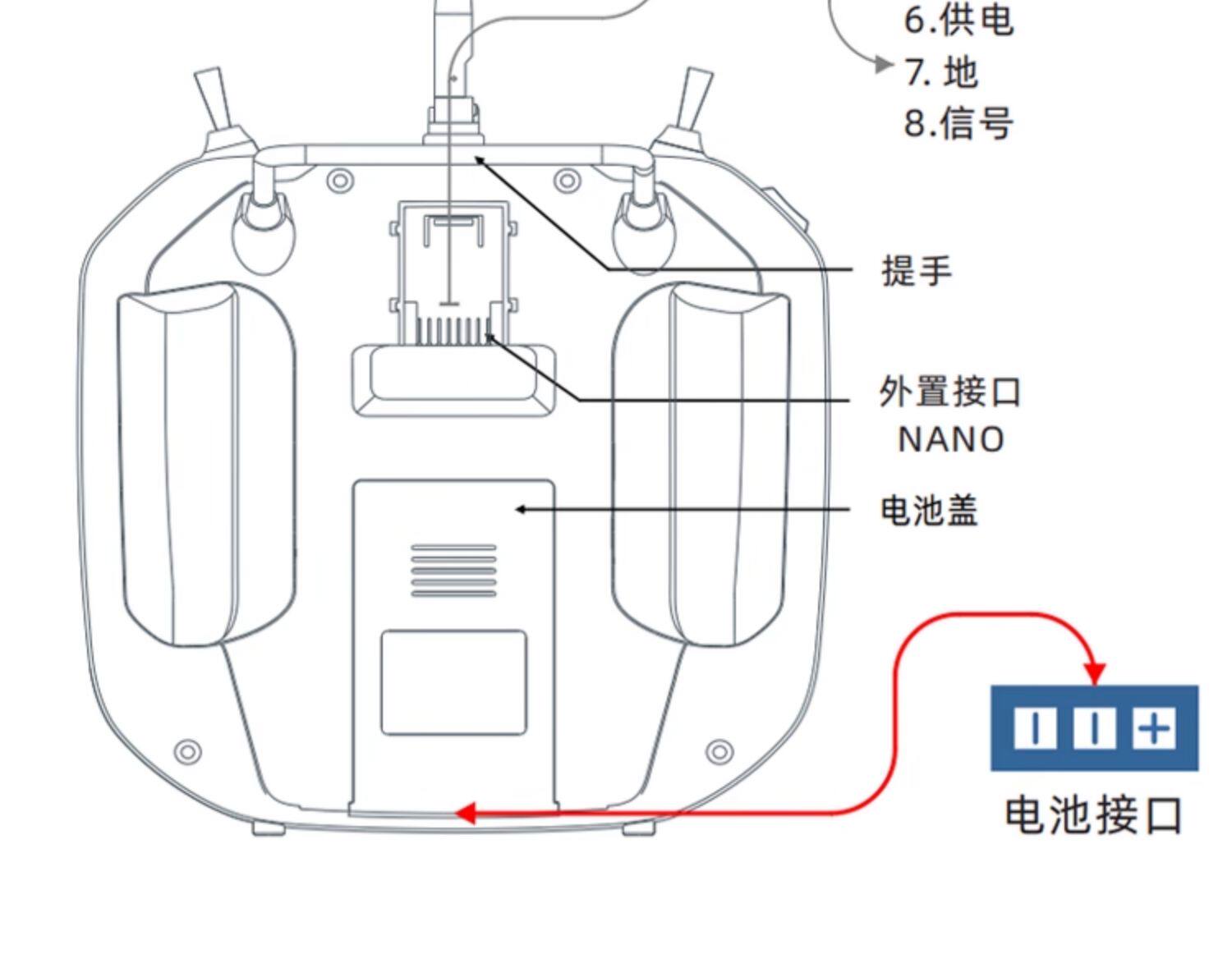 6.供电
7. 地
8.信号

提手

外置接口
NANO

电池盖

| | +

电池接口