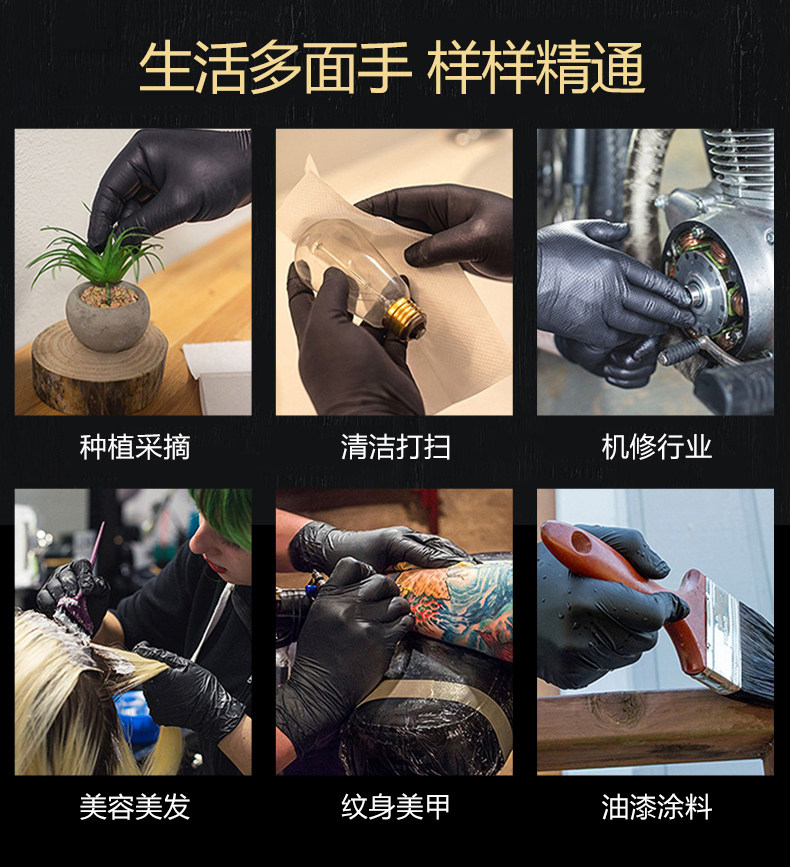 生活多面手 样样精通

种植采摘

清洁打扫

机修行业

美容美发

纹身美甲

油漆涂料