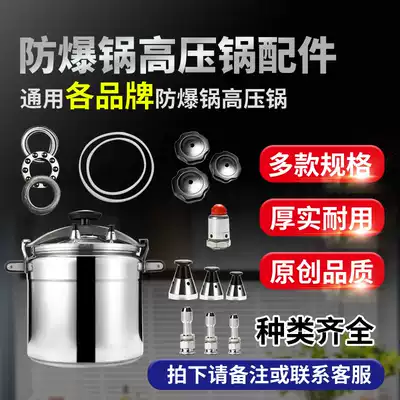 防爆锅高压锅配件
通用各品牌防爆锅高压锅

多款规格
厚实耐用
原创品质
种类齐全
拍下请备注或联系客服