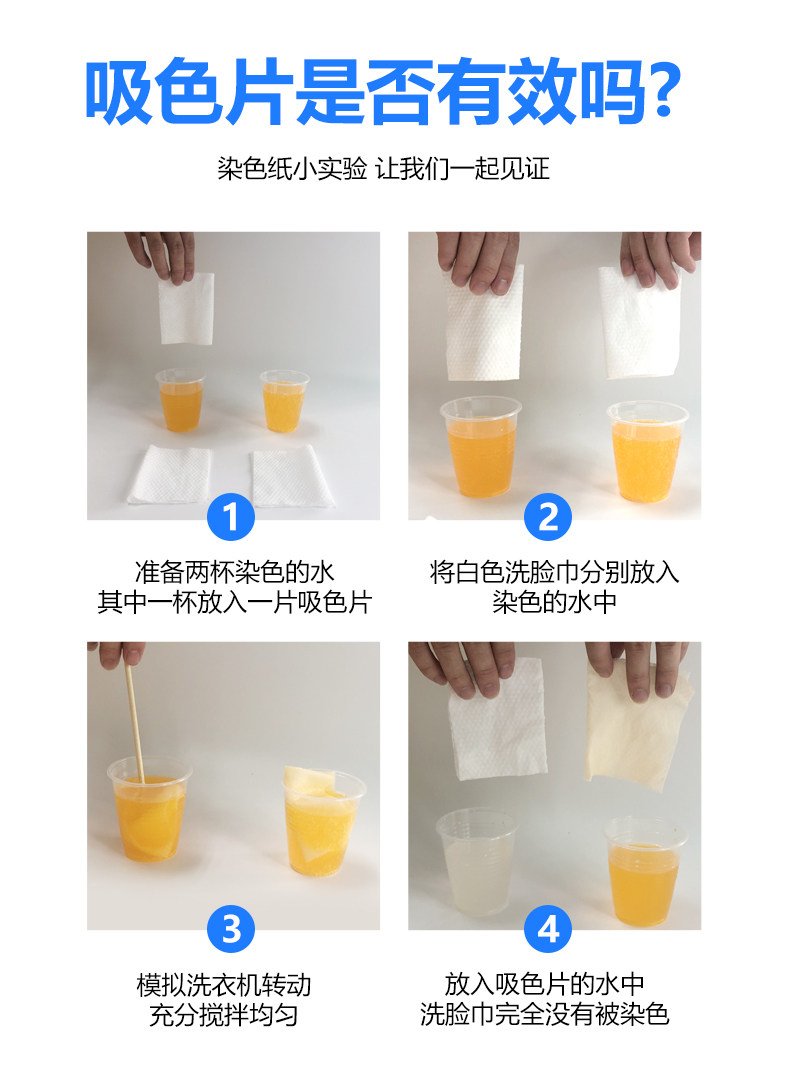 吸色片是否有效吗?

染色纸小实验 让我们一起见证

1
准备两杯染色的水
其中一杯放入一片吸色片

2
将白色洗脸巾分别放入
染色的水中

3
模拟洗衣机转动
充分搅拌均匀

4
放入吸色片的水中
洗脸巾完全没有被染色