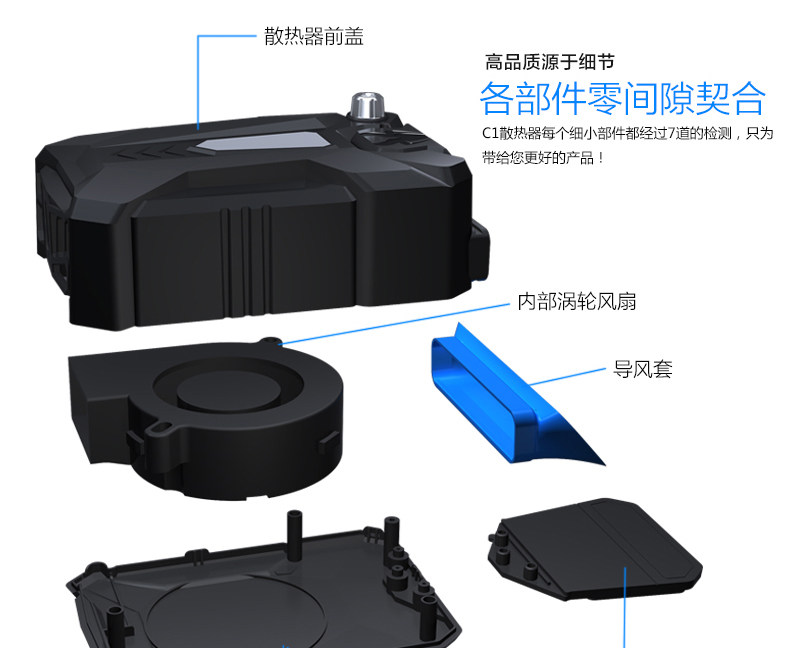 散热器前盖

高品质源于细节
各部件零间隙契合
C1散热器每个细小部件都经过7道的检测，只为带给您更好的产品！

内部涡轮风扇

导风套