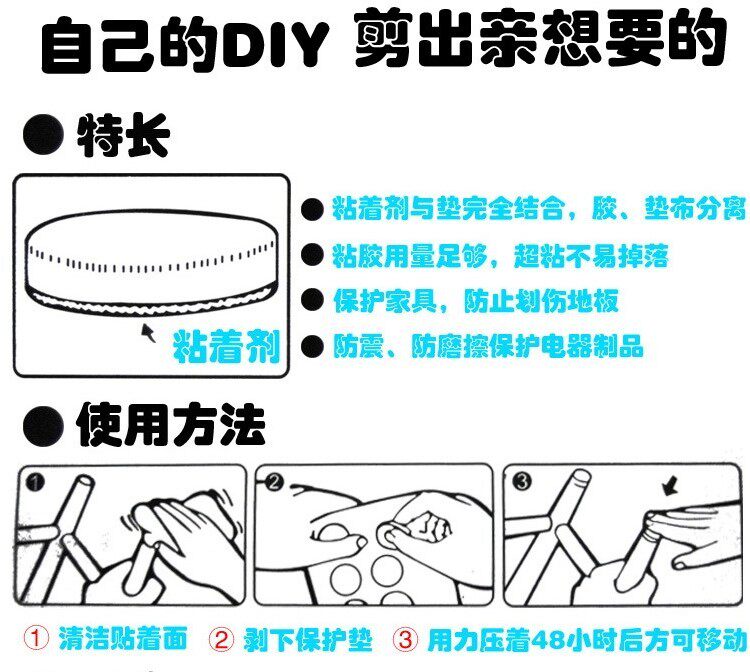 自己的DIY 剪出亲想要的

● 特长

粘着剂

● 粘着剂与垫完全结合，胶、垫布分离
● 粘胶用量足够，超粘不易掉落
● 保护家具，防止划伤地板
● 防震、防磨擦保护电器制品

● 使用方法

1
2
3

① 清洁贴着面 ② 剥下保护垫 ③ 用力压着48小时后方可移动