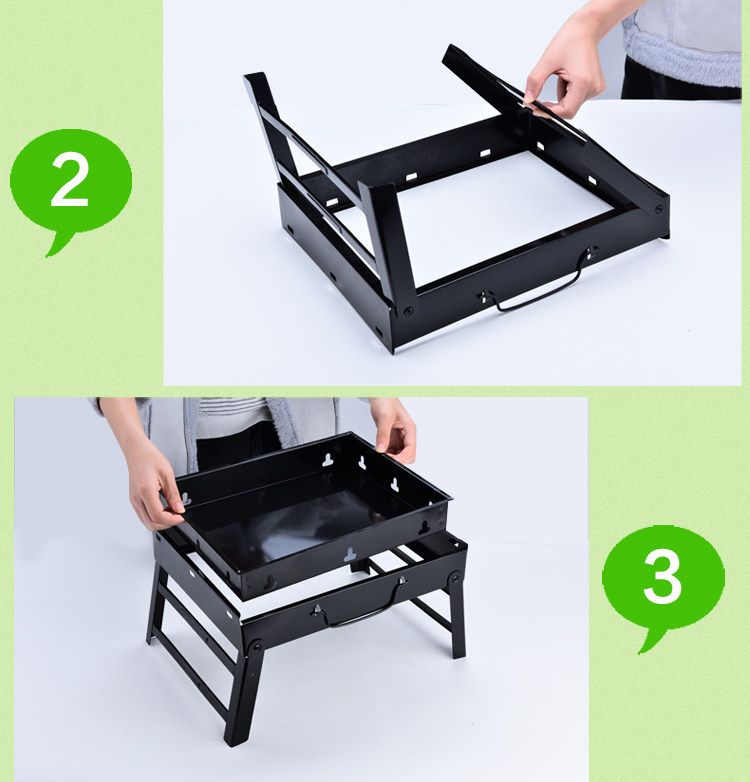 2

3