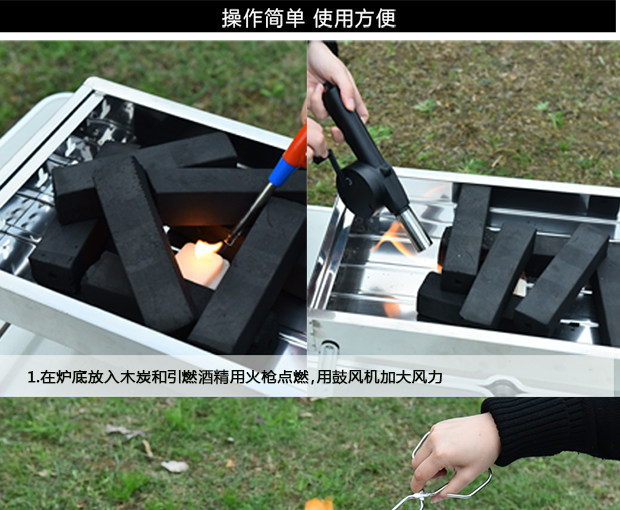 操作简单 使用方便

1.在炉底放入木炭和引燃酒精用火枪点燃,用鼓风机加大风力