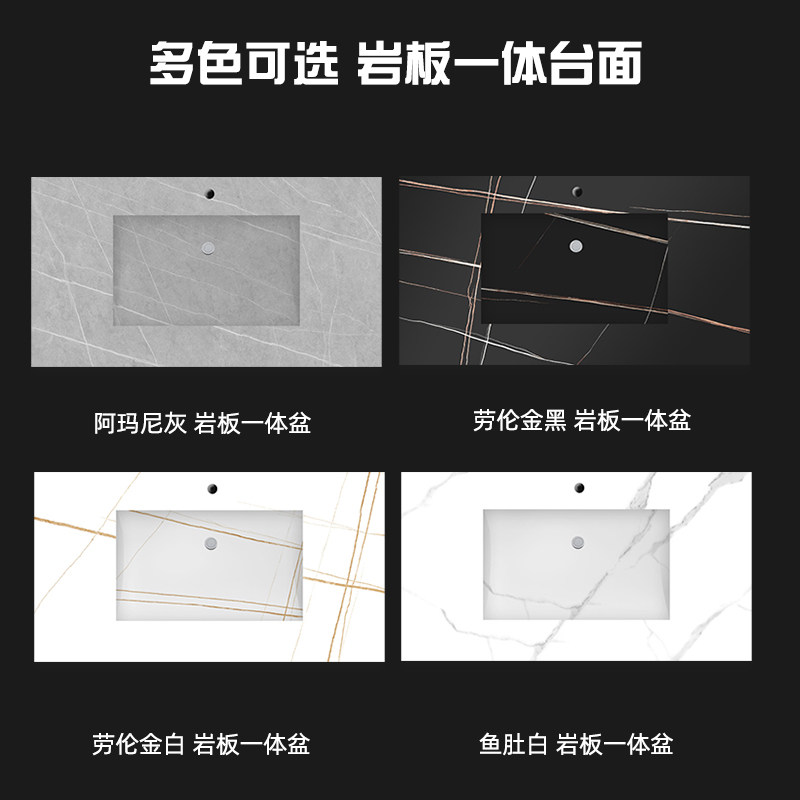 多色可选 岩板一体台面

阿玛尼灰 岩板一体盆

劳伦金黑 岩板一体盆

劳伦金白 岩板一体盆

鱼肚白 岩板一体盆