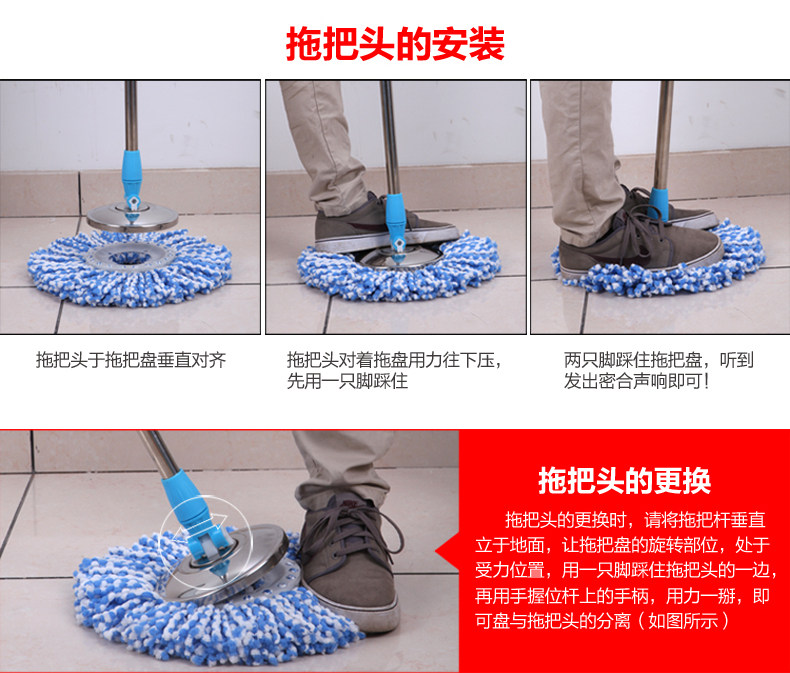 拖把头的安装

拖把头于拖把盘垂直对齐

拖把头对着拖盘用力往下压，先用一只脚踩住

两只脚踩住拖把盘，听到发出密合声响即可！

拖把头的更换

拖把头的更换时，请将拖把杆垂直立于地面，让拖把盘的旋转部位，处于受力位置，用一只脚踩住拖把头的一边，再用手握位杆上的手柄，用力一掰，即可盘与拖把头的分离（如图所示）