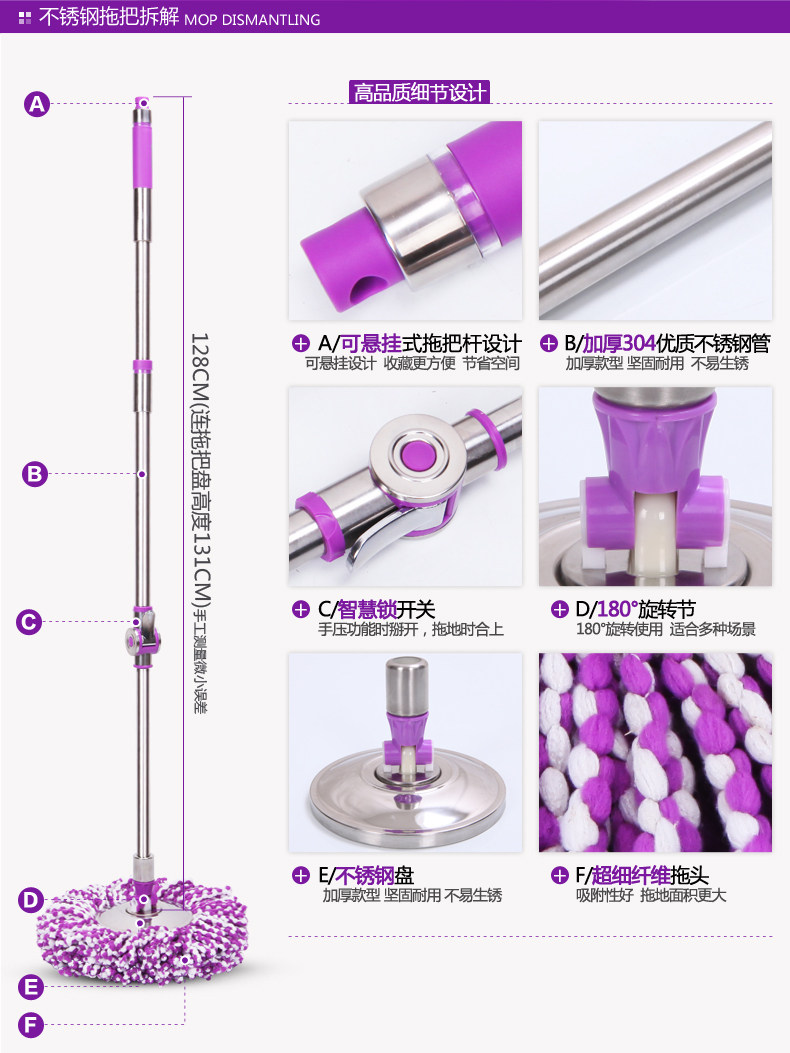 不锈钢拖把拆解 MOP DISMANTLING

A

B

C

D

E

F

128CM(连拖把盘高度131CM)手工测量微小误差

高品质细节设计

A/可悬挂式拖把杆设计
可悬挂设计 收藏更方便 节省空间

B/加厚304优质不锈钢管
加厚款型 坚固耐用 不易生锈

C/智慧锁开关
手压功能时掰开，拖地时合上

D/180°旋转节
180°旋转使用 适合多种场景

E/不锈钢盘
加厚款型 坚固耐用 不易生锈

F/超细纤维拖头
吸附性好 拖地面积更大