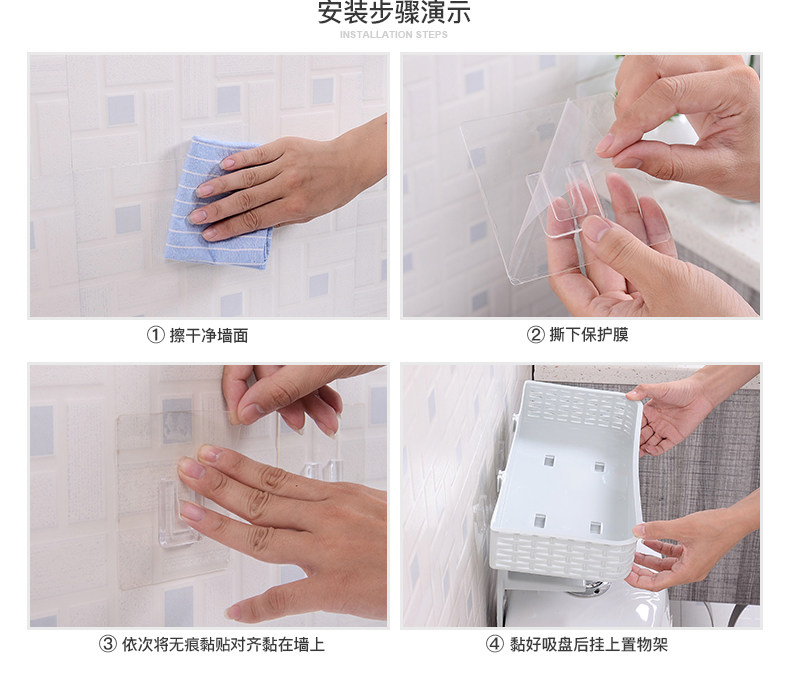 安装步骤演示
INSTALLATION STEPS

① 擦干净墙面

② 撕下保护膜

③ 依次将无痕黏贴对齐黏在墙上

④ 黏好吸盘后挂上置物架