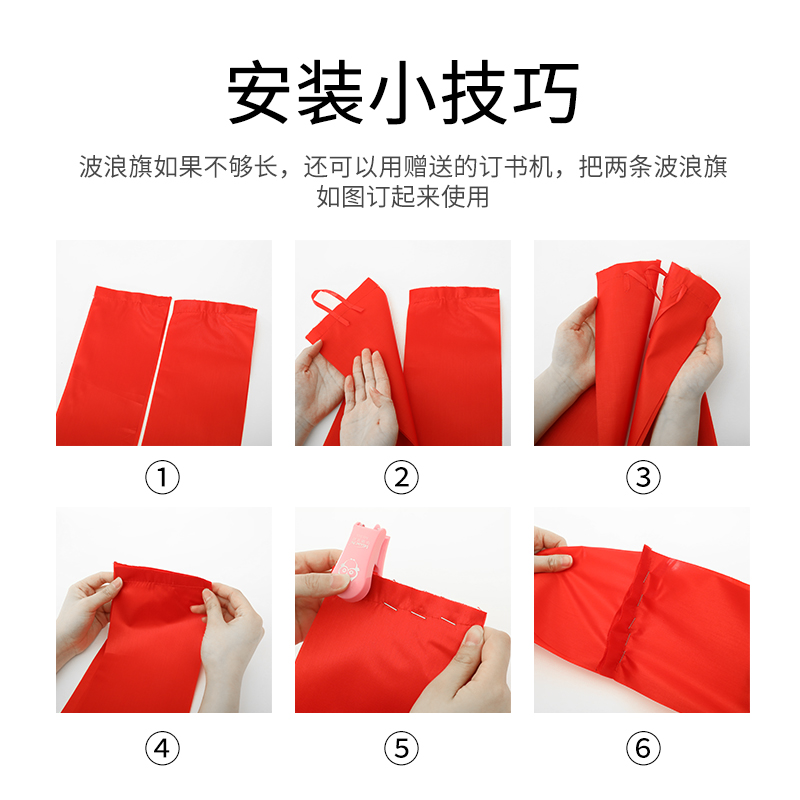 安装小技巧

波浪旗如果不够长，还可以用赠送的订书机，把两条波浪旗如图订起来使用

①

②

③

④

⑤

⑥