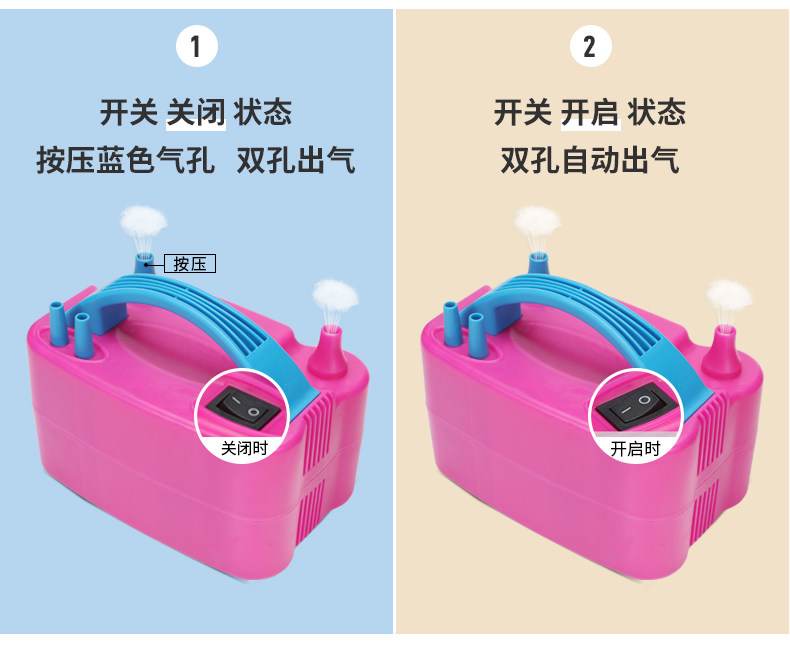 1

开关 关闭 状态
按压蓝色气孔 双孔出气

按压

关闭时

2

开关 开启 状态
双孔自动出气

开启时