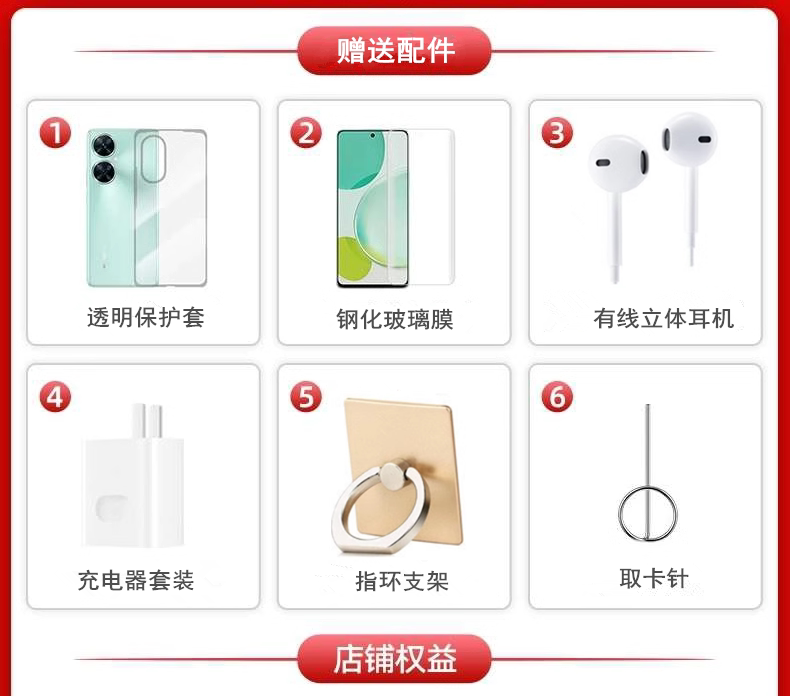 赠送配件

1
透明保护套

2
钢化玻璃膜

3
有线立体耳机

4
充电器套装

5
指环支架

6
取卡针

店铺权益